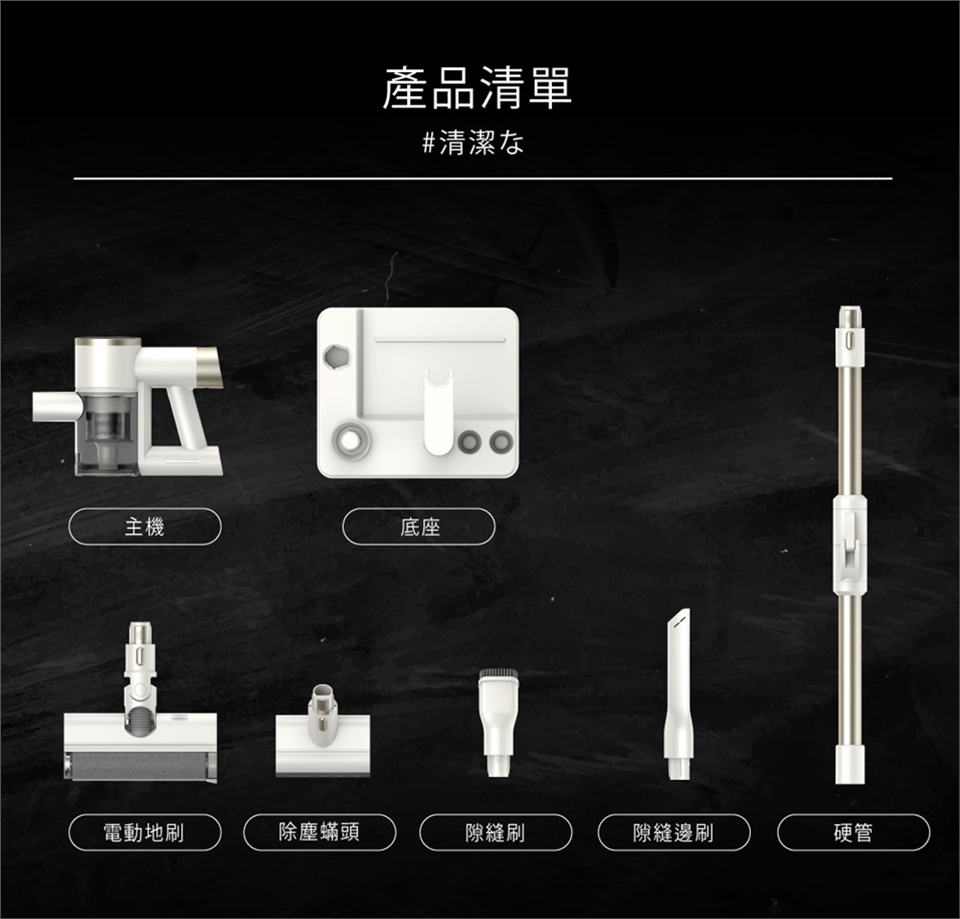 產品清單
#清潔な

主機

底座

電動地刷

除塵蟎頭

隙縫刷

隙縫邊刷

硬管