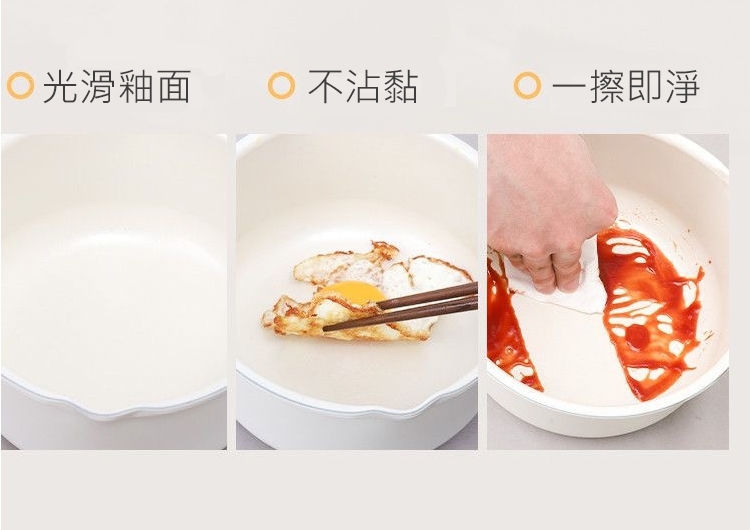 光滑釉面

不沾黏

一擦即淨