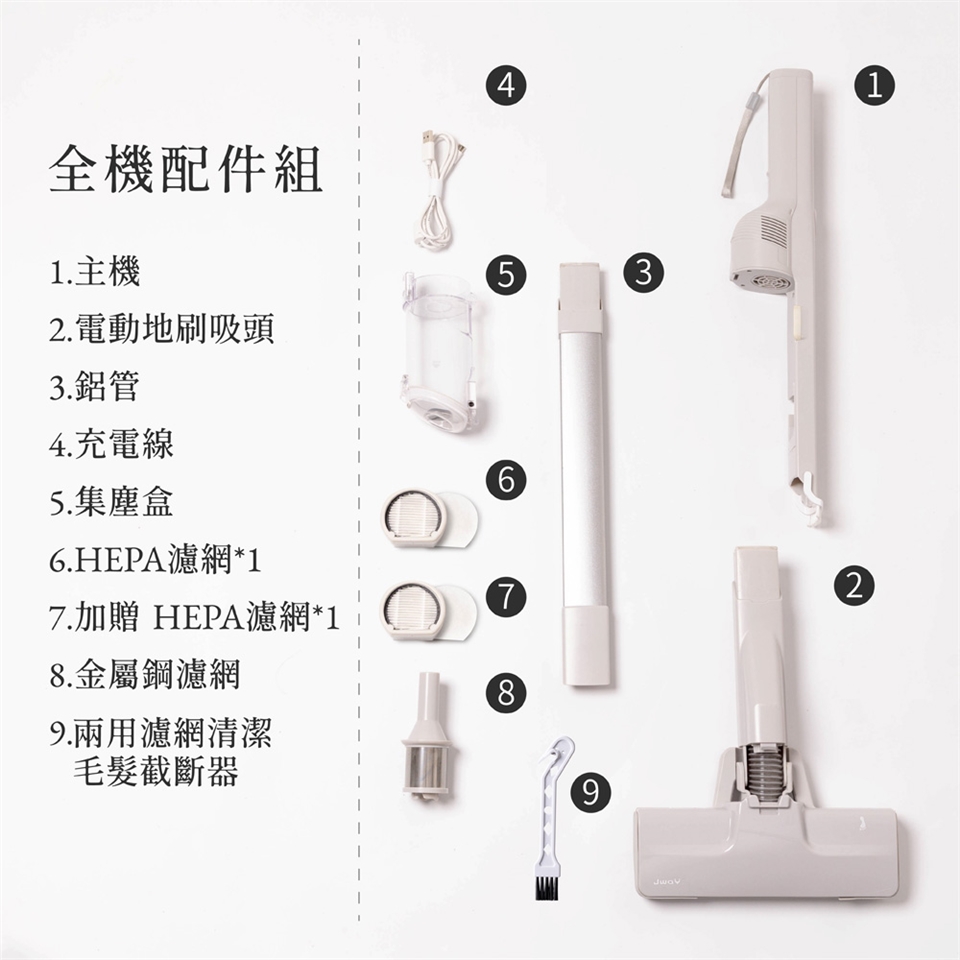 全機配件組

1.主機

2.電動地刷吸頭

3.鋁管

4.充電線

5.集塵盒

6.HEPA濾網*1

7.加贈 HEPA濾網*1

8.金屬鋼濾網

9.兩用濾網清潔毛髮截斷器

4

1

5

3

6

7

2

8

9

JWAY