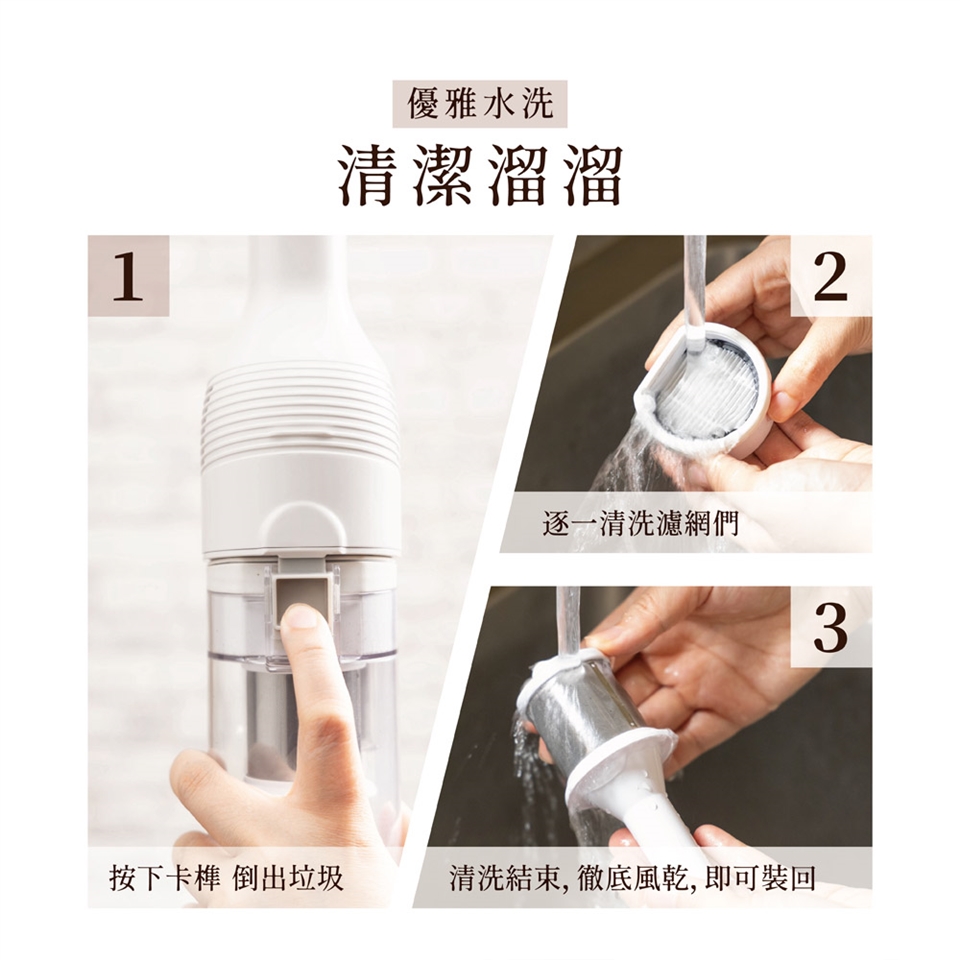 優雅水洗
清潔溜溜

1

按下卡榫 倒出垃圾

2

逐一清洗濾網們

3

清洗結束, 徹底風乾, 即可裝回