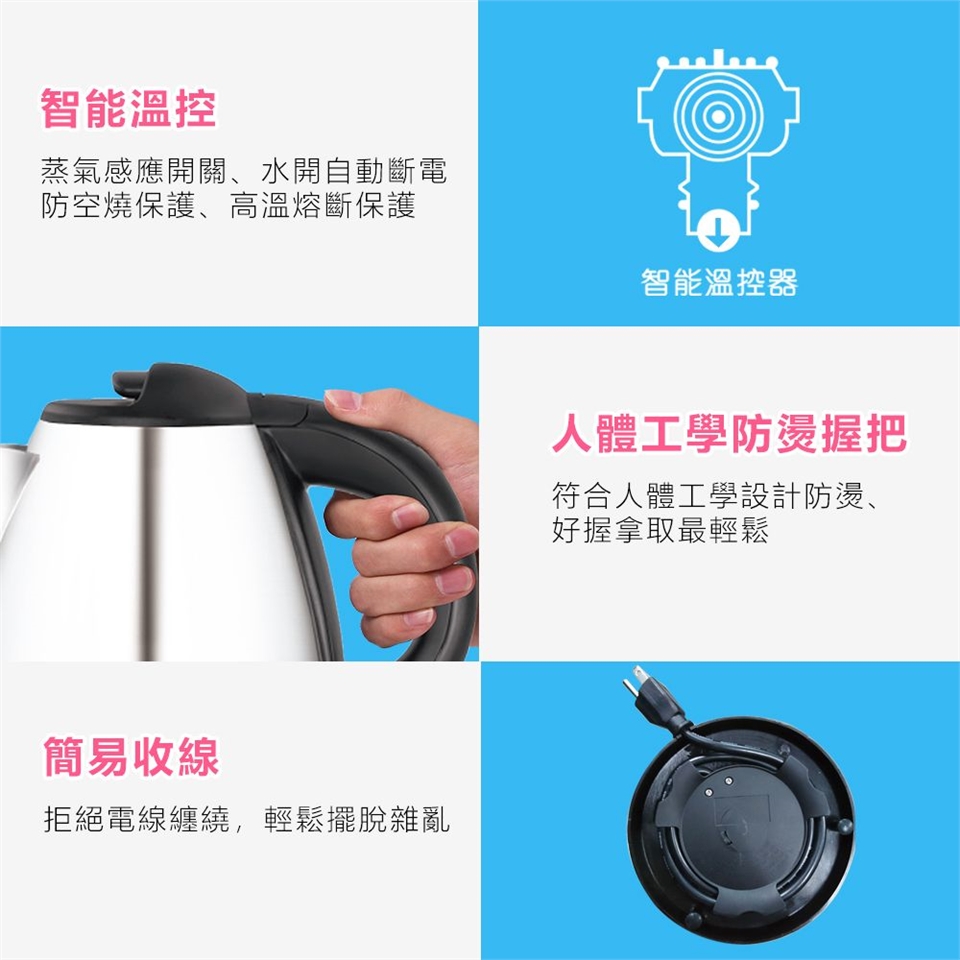 智能溫控

蒸氣感應開關、水開自動斷電
防空燒保護、高溫熔斷保護

智能溫控器

人體工學防燙握把

符合人體工學設計防燙、
好握拿取最輕鬆

簡易收線

拒絕電線纏繞，輕鬆擺脫雜亂