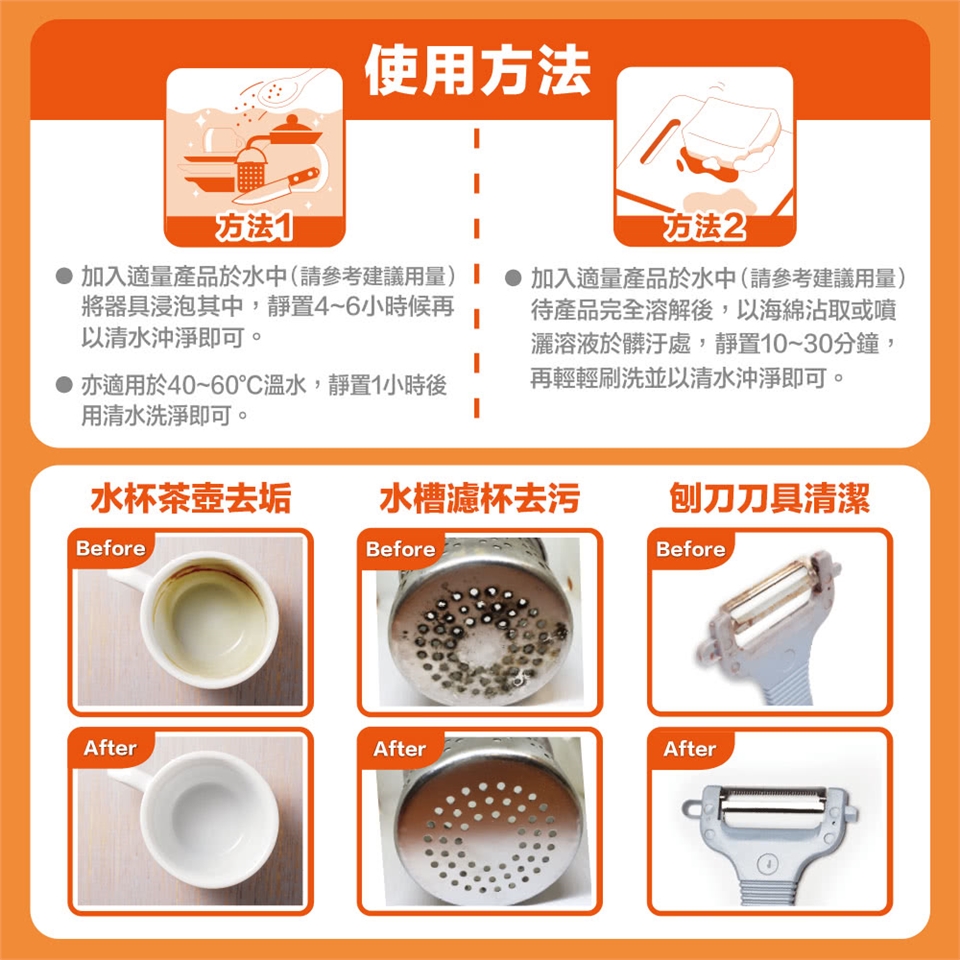 使用方法

方法1

● 加入適量產品於水中(請參考建議用量)將器具浸泡其中，靜置4~6小時候再以清水沖淨即可。

● 亦適用於40~60°C溫水，靜置1小時後用清水洗淨即可。

方法2

● 加入適量產品於水中(請參考建議用量)待產品完全溶解後，以海綿沾取或噴灑溶液於髒汙處，靜置10~30分鐘，再輕輕刷洗並以清水沖淨即可。

水杯茶壺去垢

Before

After

水槽濾杯去污

Before

After

刨刀刀具清潔

Before

After