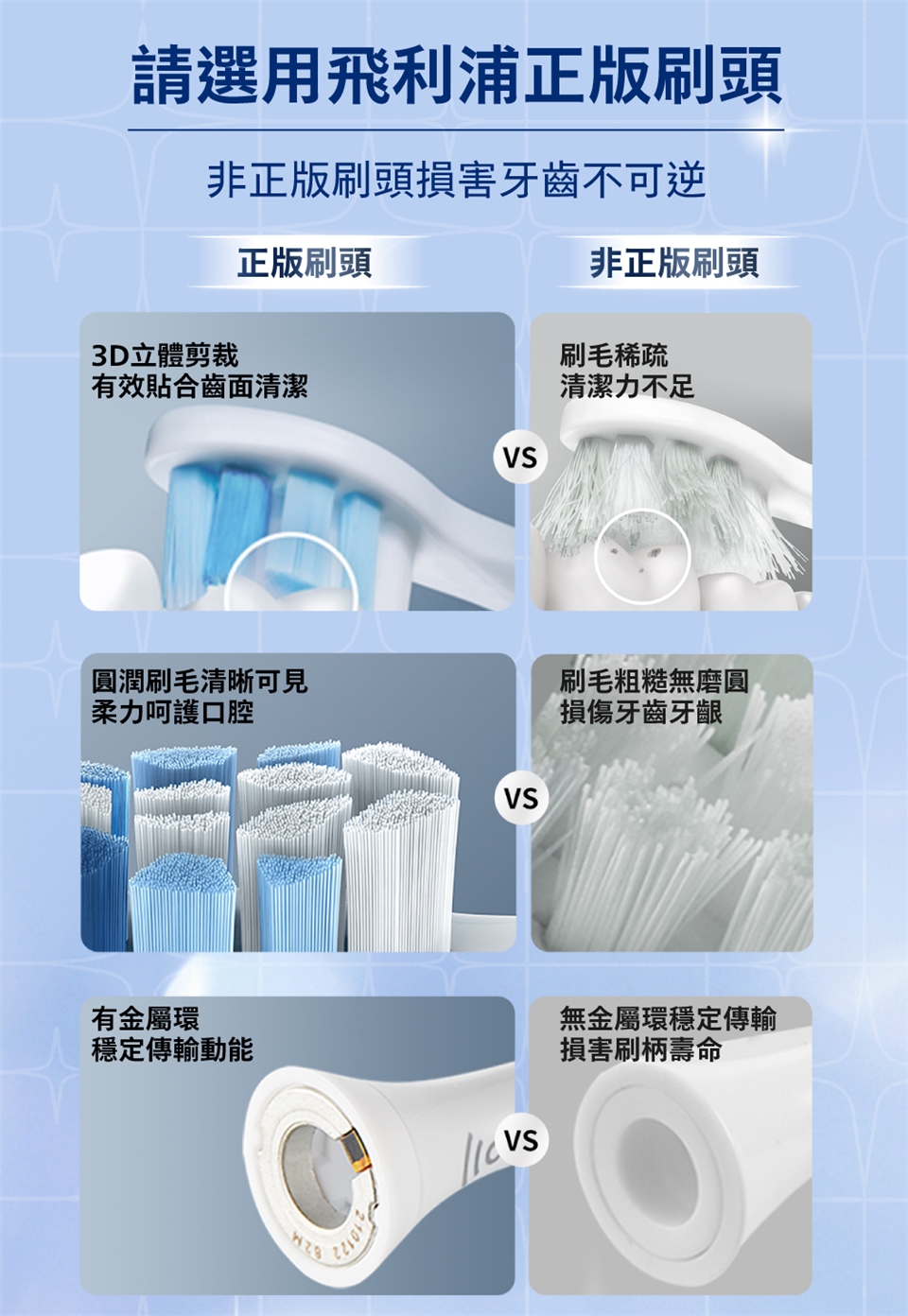 請選用飛利浦正版刷頭

非正版刷頭損害牙齒不可逆

正版刷頭

非正版刷頭

3D立體剪裁
有效貼合齒面清潔

VS

刷毛稀疏
清潔力不足

圓潤刷毛清晰可見
柔力呵護口腔

VS

刷毛粗糙無磨圓
損傷牙齒牙齦

有金屬環
穩定傳輸動能

VS

無金屬環穩定傳輸
損害刷柄壽命