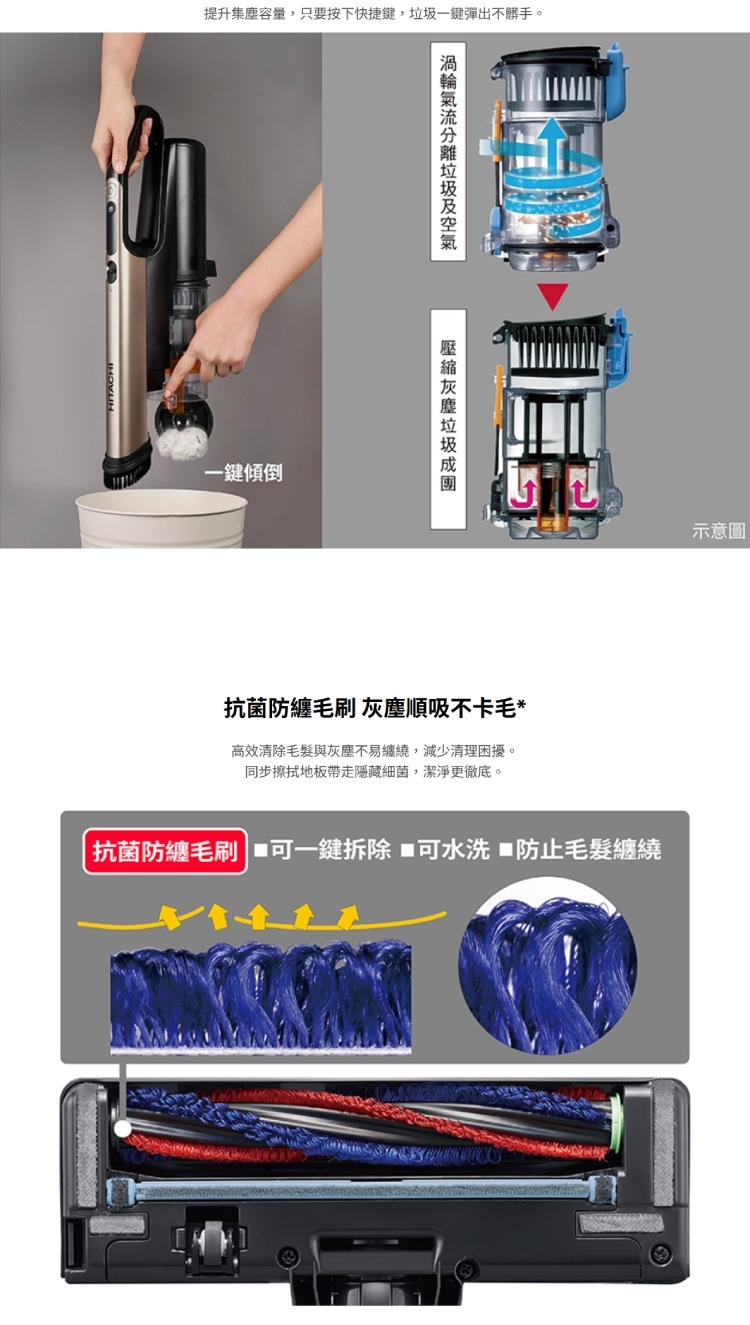 提升集塵容量，只要按下快捷鍵，垃圾一鍵彈出不髒手。

HITACHI

一鍵傾倒

渦輪氣流分離垃圾及空氣

壓縮灰塵垃圾成團

示意圖

抗菌防纏毛刷 灰塵順吸不卡毛*

高效清除毛髮與灰塵不易纏繞，減少清理困擾。
同步擦拭地板帶走隱藏細菌，潔淨更徹底。

抗菌防纏毛刷 ■可一鍵拆除 ■可水洗 ■防止毛髮纏繞