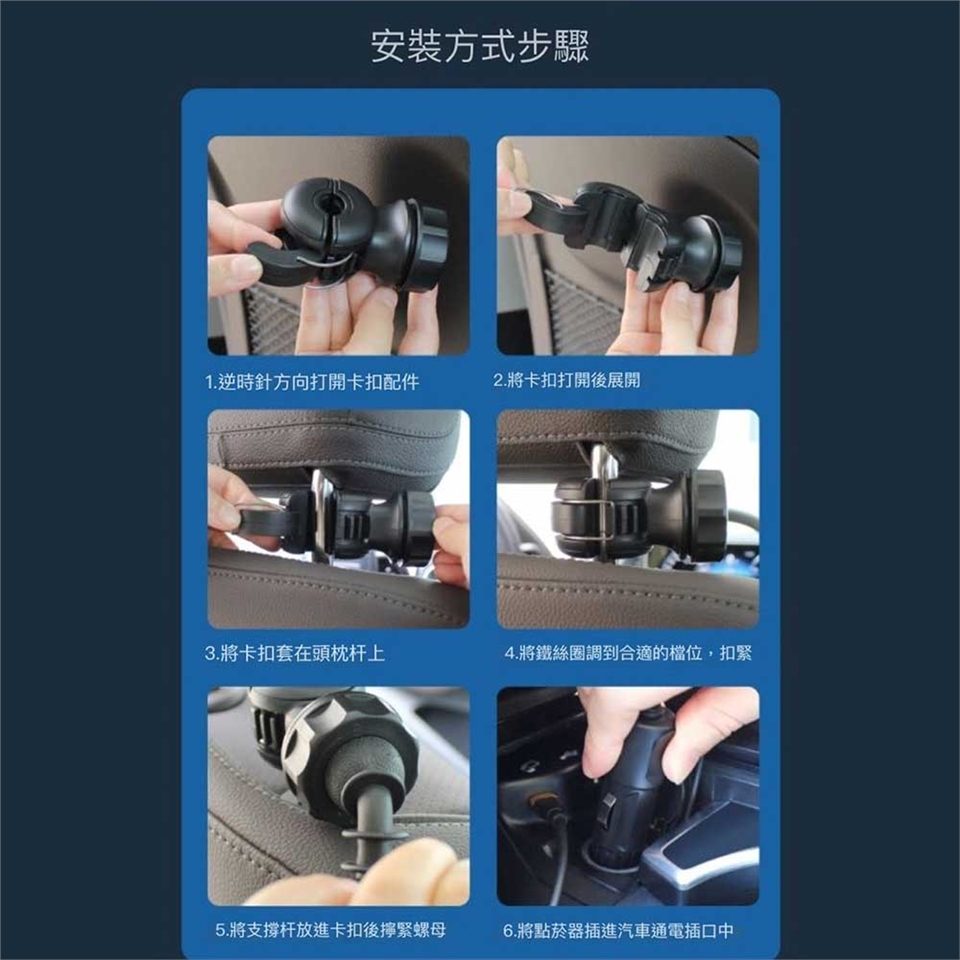 安裝方式步驟

1.逆時針方向打開卡扣配件

2.將卡扣打開後展開

3.將卡扣套在頭枕杆上

4.將鐵絲圈調到合適的檔位，扣緊

5.將支撐杆放進卡扣後擰緊螺母

6.將點菸器插進汽車通電插口中