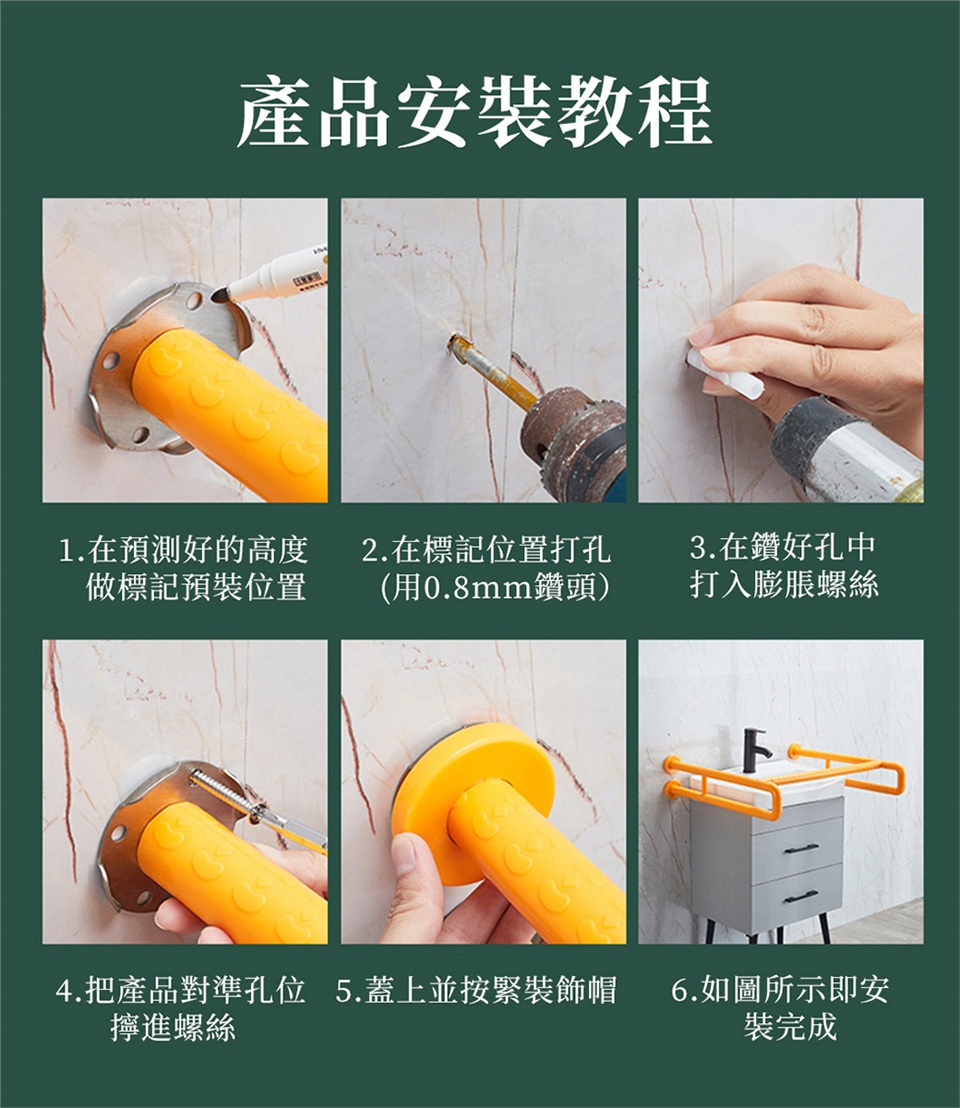 產品安裝教程

1.在預測好的高度做標記預裝位置

2.在標記位置打孔（用0.8mm鑽頭）

3.在鑽好孔中打入膨脹螺絲

4.把產品對準孔位擰進螺絲

5.蓋上並按緊裝飾帽

6.如圖所示即安裝完成