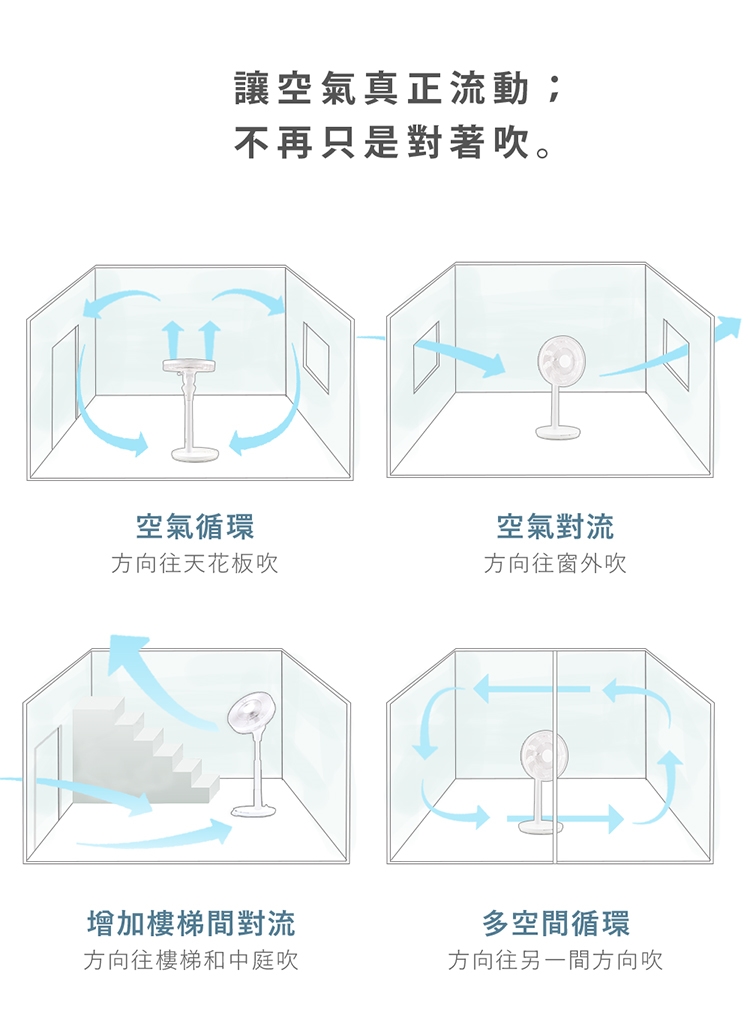 讓空氣真正流動；
不再只是對著吹。

空氣循環
方向往天花板吹

空氣對流
方向往窗外吹

增加樓梯間對流
方向往樓梯和中庭吹

多空間循環
方向往另一間方向吹