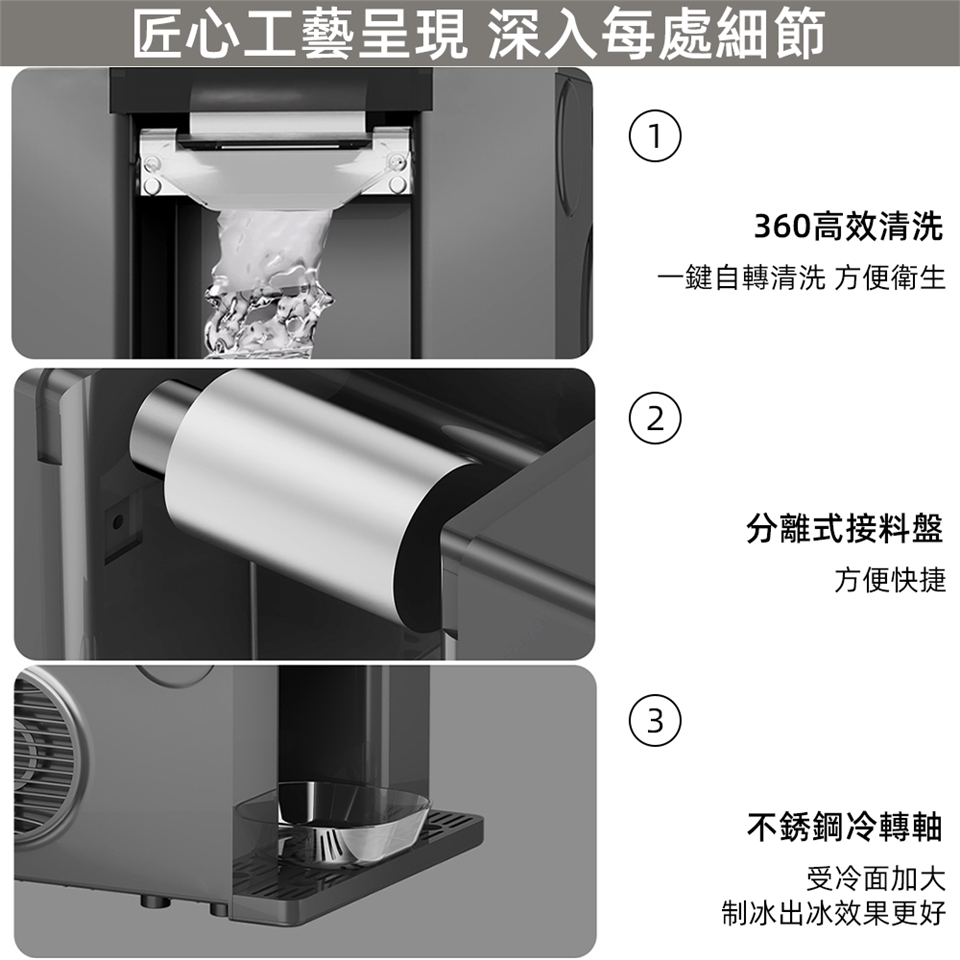 匠心工藝呈現 深入每處細節

1

360高效清洗

一鍵自轉清洗 方便衛生

2

分離式接料盤

方便快捷

3

不銹鋼冷轉軸

受冷面加大
制冰出冰效果更好