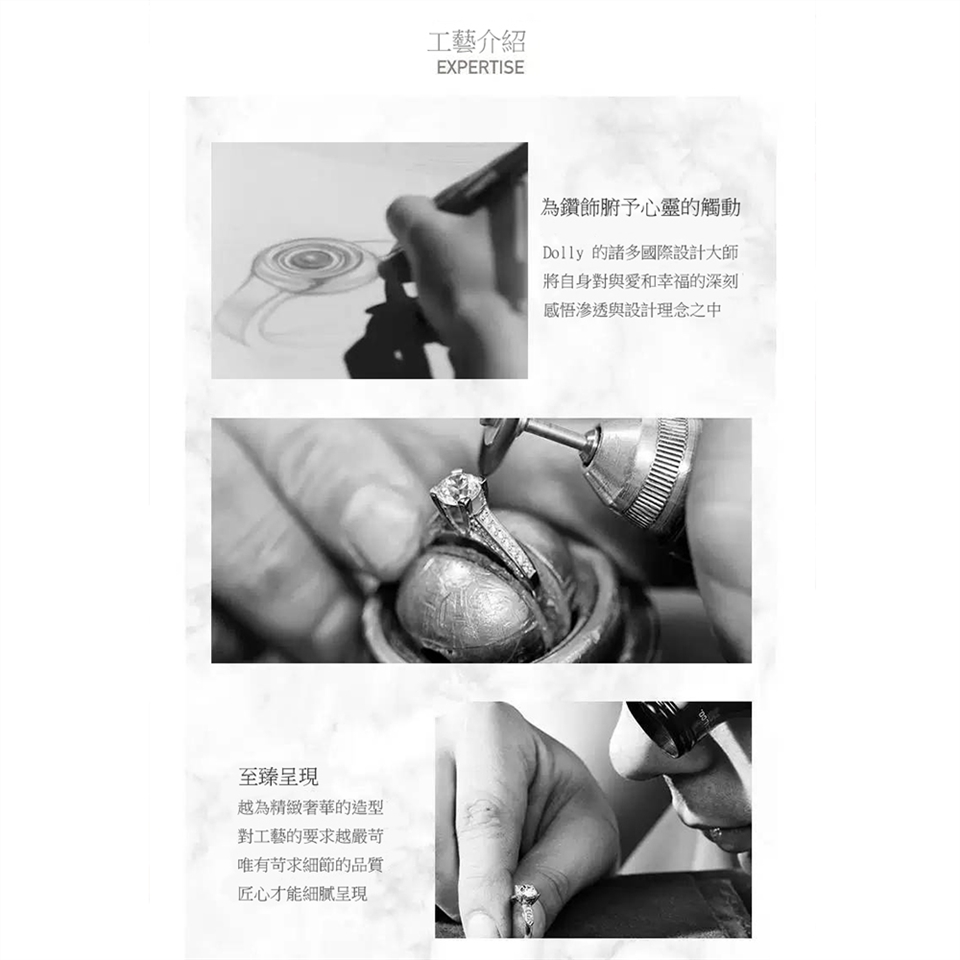 工藝介紹
EXPERTISE

為鑽飾腑予心靈的觸動

Dolly 的諸多國際設計大師
將自身對與愛和幸福的深刻
感悟滲透與設計理念之中

至臻呈現

越為精緻奢華的造型
對工藝的要求越嚴苛
唯有苛求細節的品質
匠心才能細膩呈現