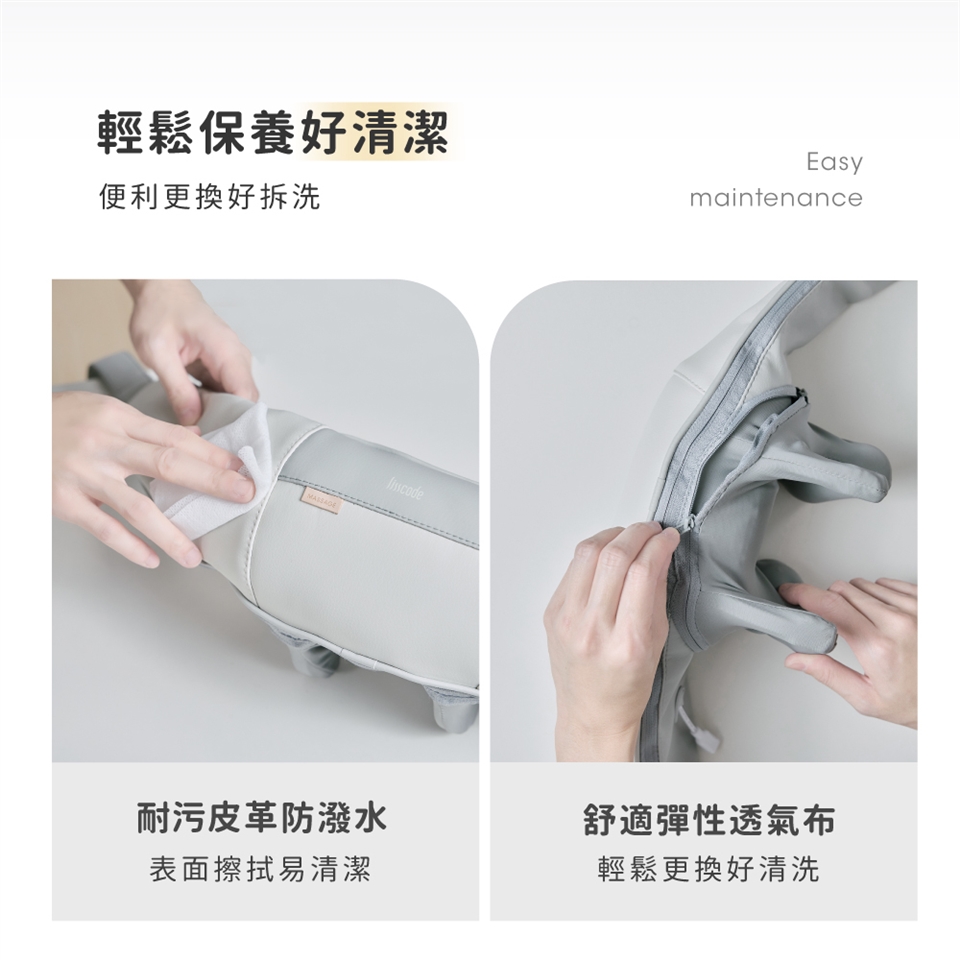 輕鬆保養好清潔

便利更換好拆洗

Easy
maintenance

Inscode

MASSAGE

耐污皮革防潑水

表面擦拭易清潔

舒適彈性透氣布

輕鬆更換好清洗