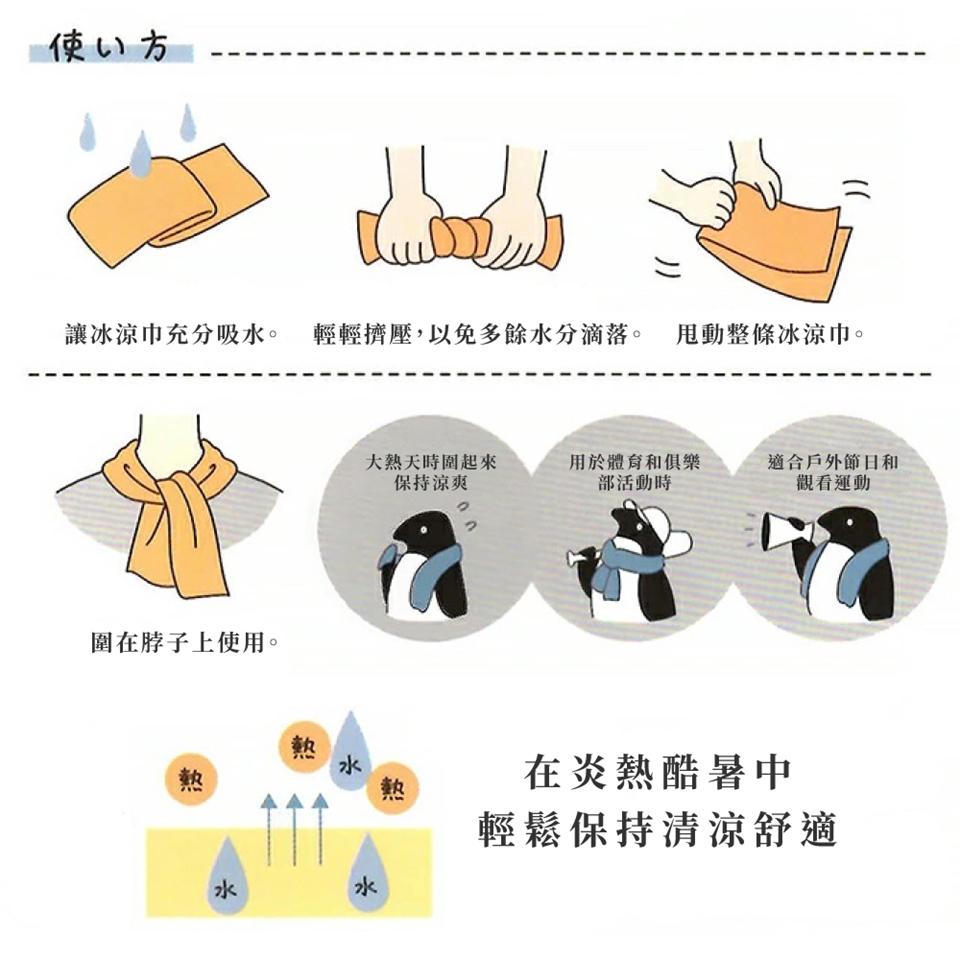 使い方

讓冰涼巾充分吸水。

輕輕擠壓，以免多餘水分滴落。

甩動整條冰涼巾。

圍在脖子上使用。

大熱天時圍起來保持涼爽

用於體育和俱樂部活動時

適合戶外節日和觀看運動

熱

熱

水

熱

水

水

在炎熱酷暑中
輕鬆保持清涼舒適