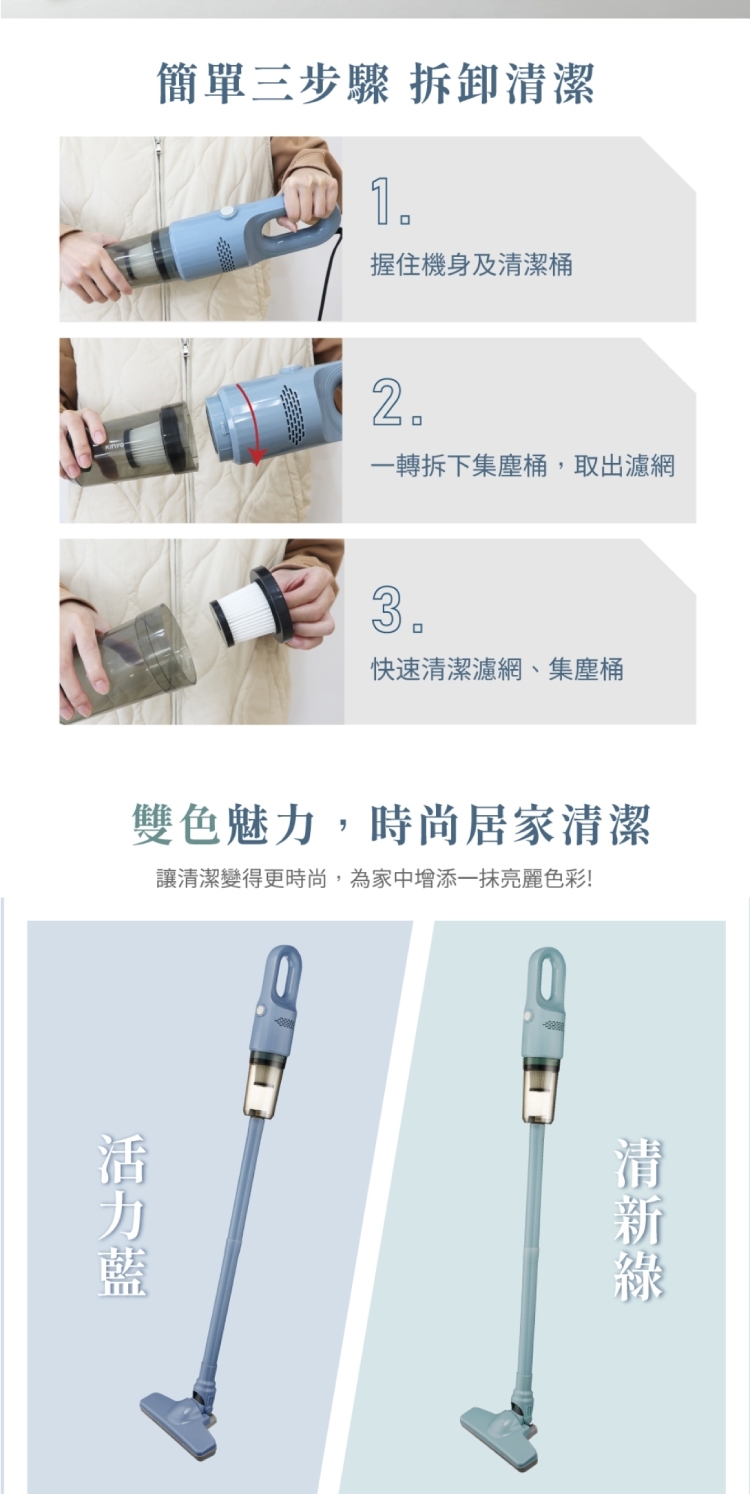 簡單三步驟 拆卸清潔

1.

握住機身及清潔桶

2.

一轉拆下集塵桶，取出濾網

3.

快速清潔濾網、集塵桶

雙色魅力，時尚居家清潔

讓清潔變得更時尚，為家中增添一抹亮麗色彩!

活力藍

清新綠