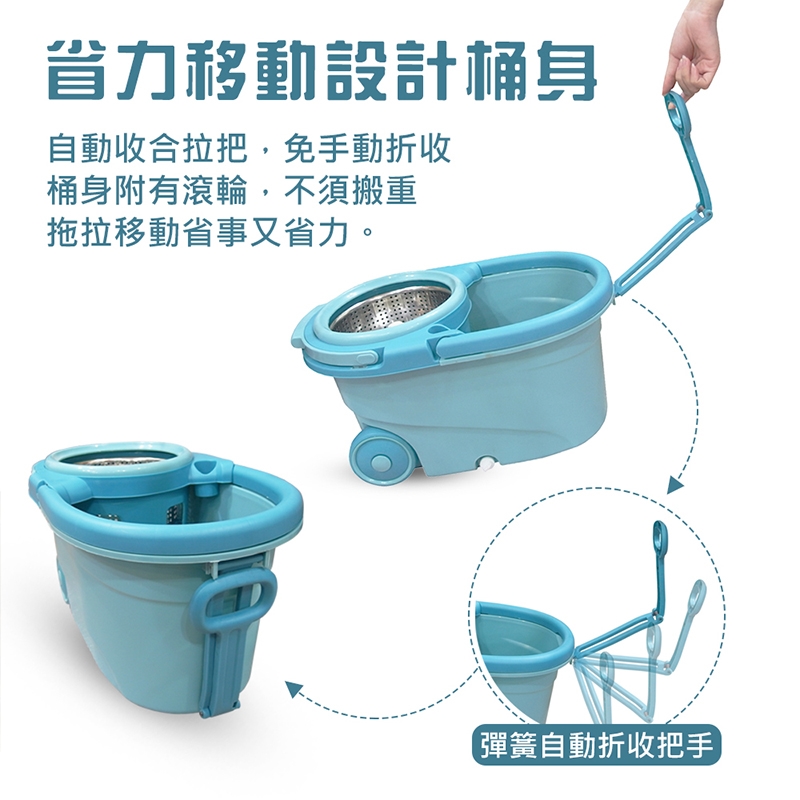 省力移動設計桶身

自動收合拉把，免手動折收
桶身附有滾輪，不須搬重
拖拉移動省事又省力。

彈簧自動折收把手