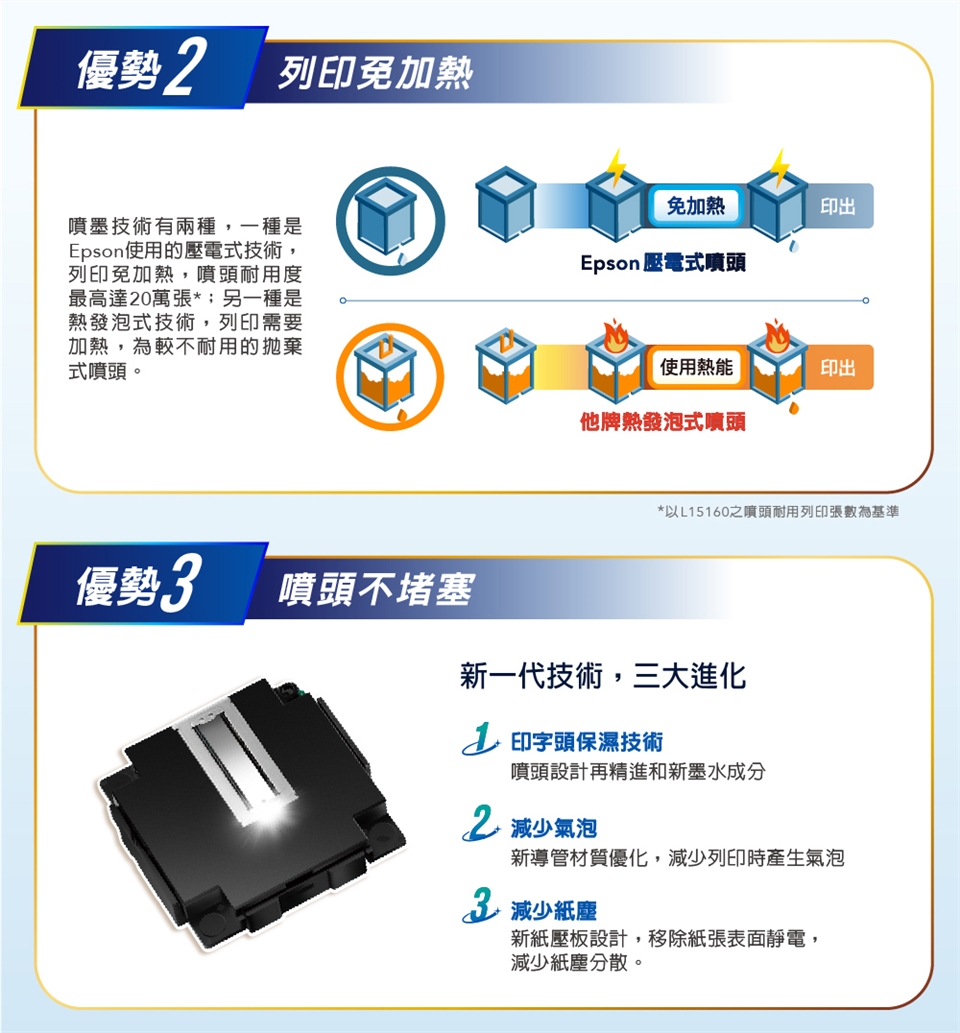 優勢2 列印免加熱

噴墨技術有兩種，一種是Epson使用的壓電式技術，列印免加熱，噴頭耐用度最高達20萬張*；另一種是熱發泡式技術，列印需要加熱，為較不耐用的拋棄式噴頭。

免加熱

印出

Epson 壓電式噴頭

使用熱能

印出

他牌熱發泡式噴頭

*以L15160之噴頭耐用列印張數為基準

優勢3 噴頭不堵塞

新一代技術，三大進化

1 印字頭保濕技術
噴頭設計再精進和新墨水成分

2 減少氣泡
新導管材質優化，減少列印時產生氣泡

3 減少紙塵
新紙壓板設計，移除紙張表面靜電，減少紙塵分散。