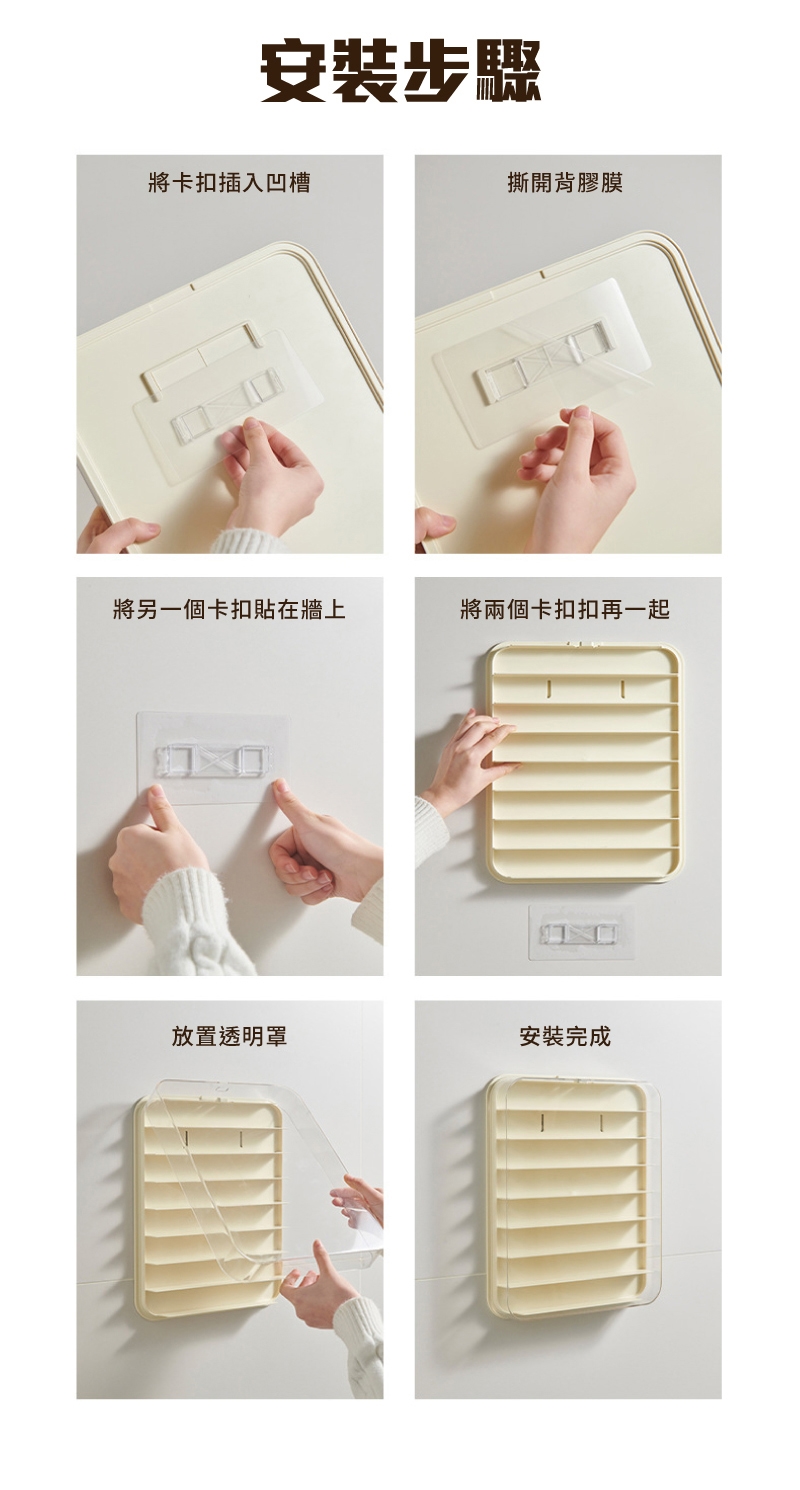 安裝步驟

將卡扣插入凹槽

撕開背膠膜

將另一個卡扣貼在牆上

將兩個卡扣扣再一起

放置透明罩

安裝完成