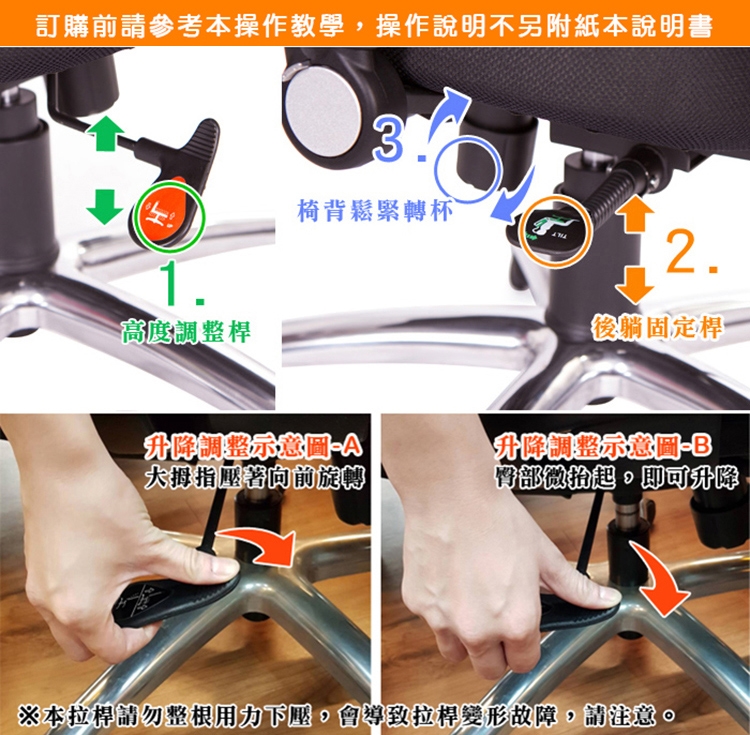 訂購前請參考本操作教學，操作說明不另附紙本說明書

1.
高度調整桿

3.
椅背鬆緊轉杯

TILT

2.
後躺固定桿

升降調整示意圖-A
大拇指壓著向前旋轉

升降調整示意圖-B
臀部微抬起，即可升降

※本拉桿請勿整根用力下壓，會導致拉桿變形故障，請注意。