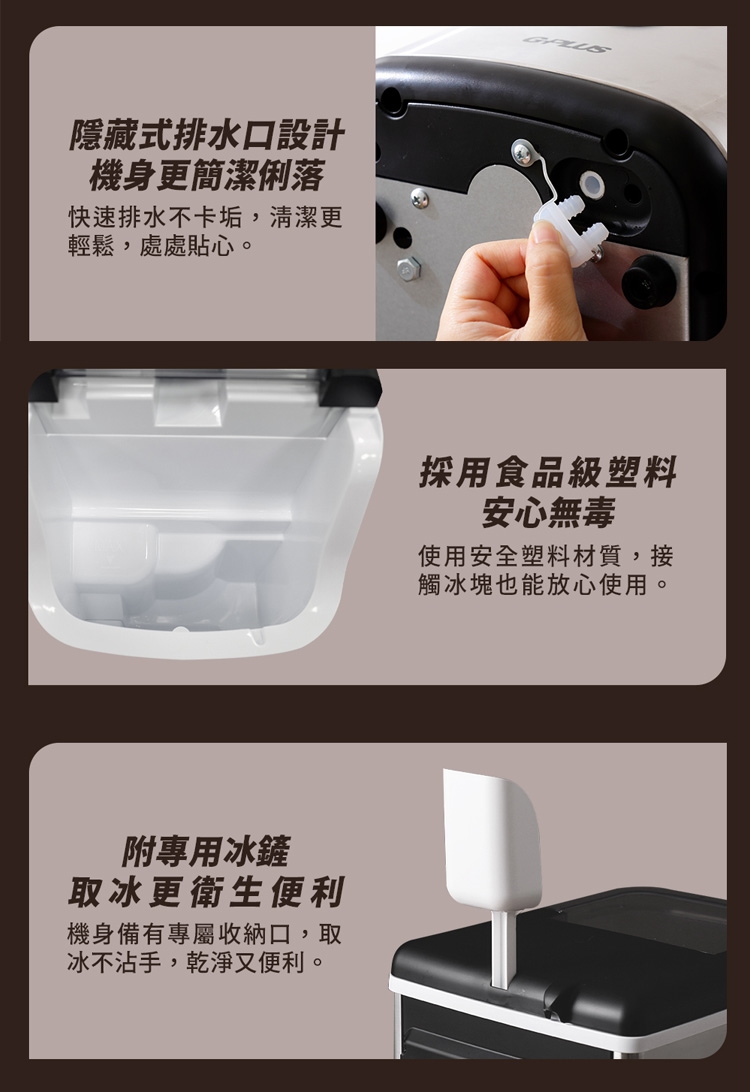 GPLUS

隱藏式排水口設計
機身更簡潔俐落

快速排水不卡垢，清潔更輕鬆，處處貼心。

採用食品級塑料
安心無毒

使用安全塑料材質，接觸冰塊也能放心使用。

附專用冰鏟
取冰更衛生便利

機身備有專屬收納口，取冰不沾手，乾淨又便利。