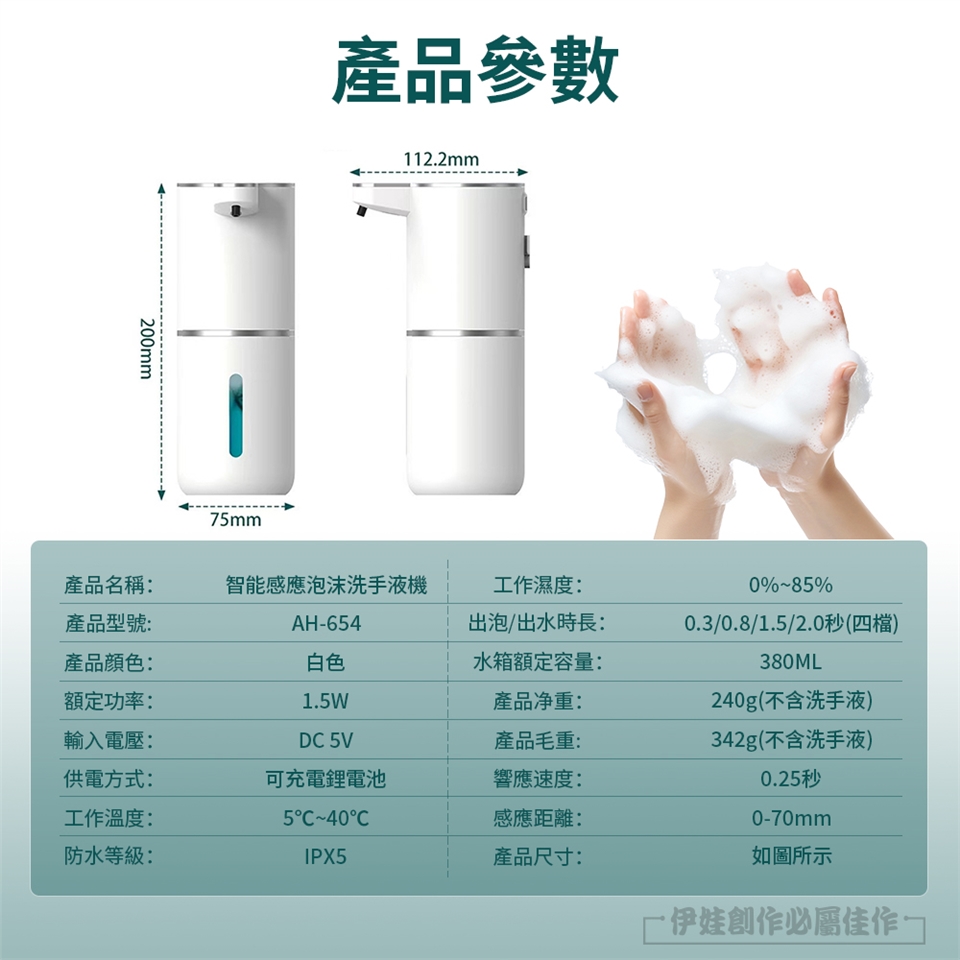 產品參數

112.2mm

200mm

75mm

| 產品名稱: | 智能感應泡沫洗手液機 | 工作濕度: | 0%~85% |
|---|---|---|---|
| 產品型號: | AH-654 | 出泡/出水時長: | 0.3/0.8/1.5/2.0秒(四檔) |
| 產品顏色: | 白色 | 水箱額定容量: | 380ML |
| 額定功率: | 1.5W | 產品净重: | 240g(不含洗手液) |
| 輸入電壓: | DC 5V | 產品毛重: | 342g(不含洗手液) |
| 供電方式: | 可充電鋰電池 | 響應速度: | 0.25秒 |
| 工作溫度: | 5°C~40°C | 感應距離: | 0-70mm |
| 防水等級: | IPX5 | 產品尺寸: | 如圖所示 |

伊娃創作必屬佳作