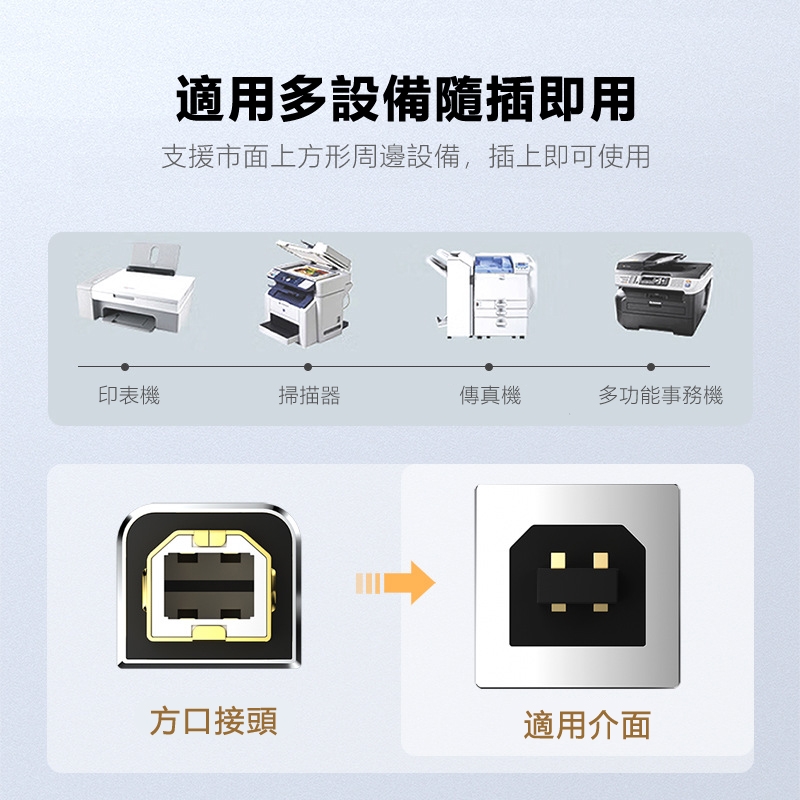 適用多設備隨插即用

支援市面上方形周邊設備，插上即可使用

印表機

掃描器

傳真機

多功能事務機

方口接頭

適用介面