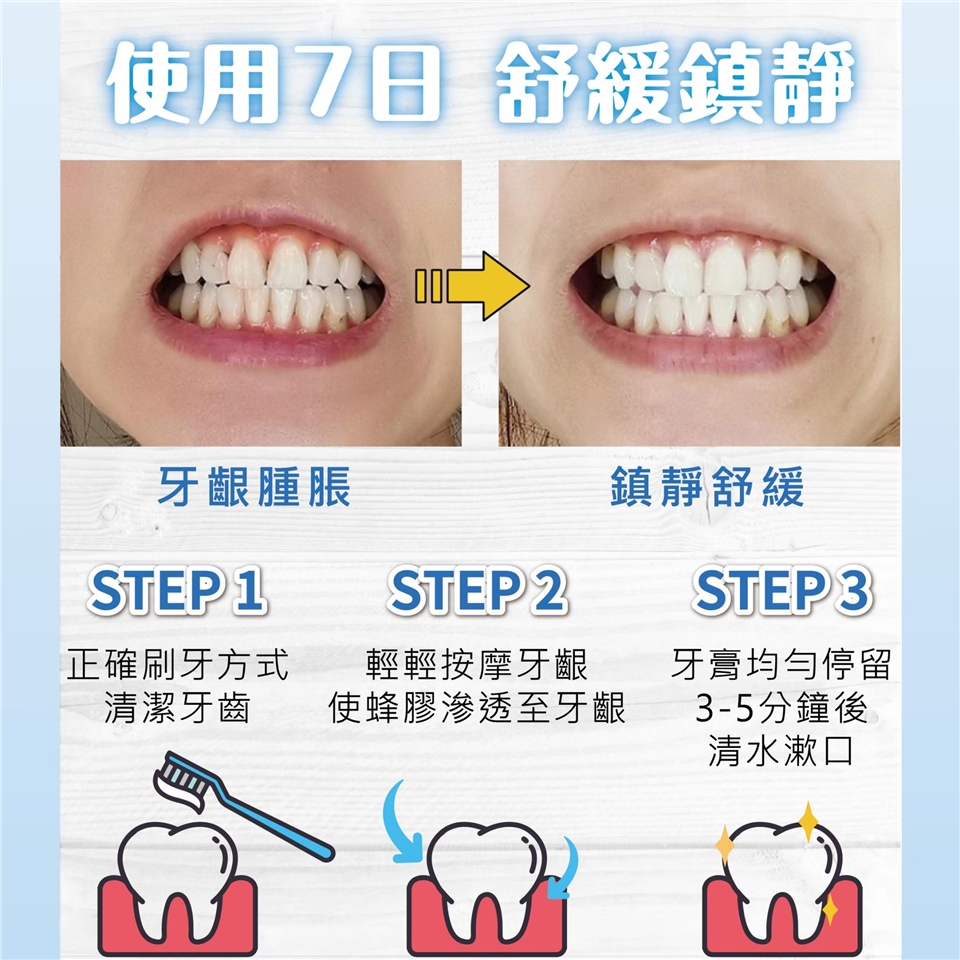 使用7日 舒緩鎮靜

牙齦腫脹

鎮靜舒緩

STEP 1

正確刷牙方式
清潔牙齒

STEP 2

輕輕按摩牙齦
使蜂膠滲透至牙齦

STEP 3

牙膏均勻停留
3-5分鐘後
清水漱口