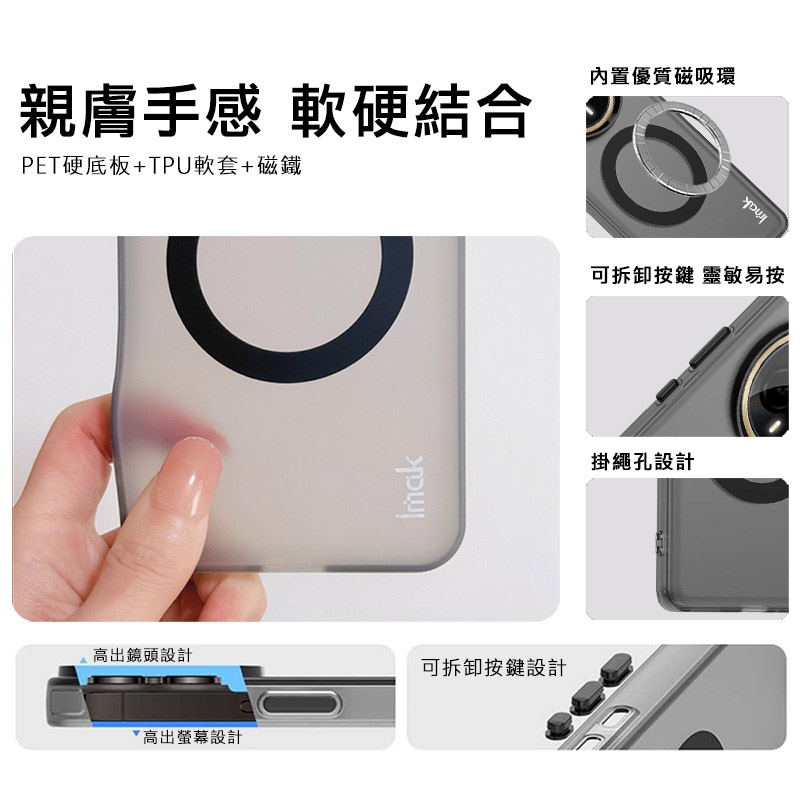 親膚手感 軟硬結合

PET硬底板+TPU軟套+磁鐵

imak

內置優質磁吸環

imak

可拆卸按鍵 靈敏易按

掛繩孔設計

高出鏡頭設計

高出螢幕設計

可拆卸按鍵設計