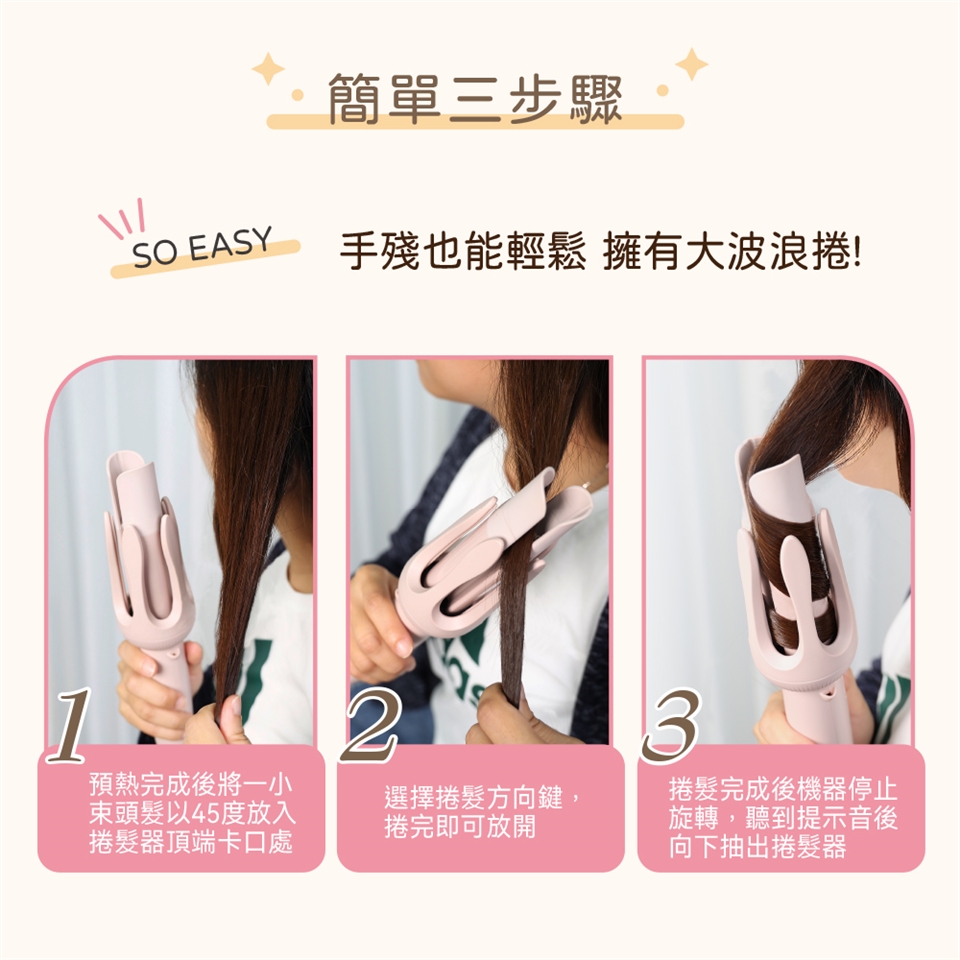 簡單三步驟

SO EASY

手殘也能輕鬆 擁有大波浪捲!

1
預熱完成後將一小束頭髮以45度放入捲髮器頂端卡口處

2
選擇捲髮方向鍵，捲完即可放開

3
捲髮完成後機器停止旋轉，聽到提示音後向下抽出捲髮器