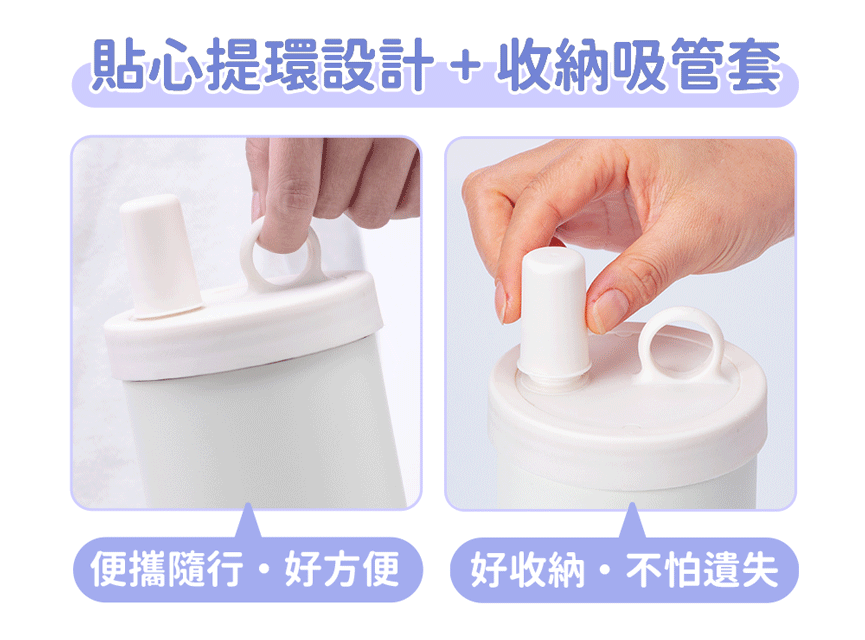 貼心提環設計 + 收納吸管套

便攜隨行・好方便

好收納・不怕遺失