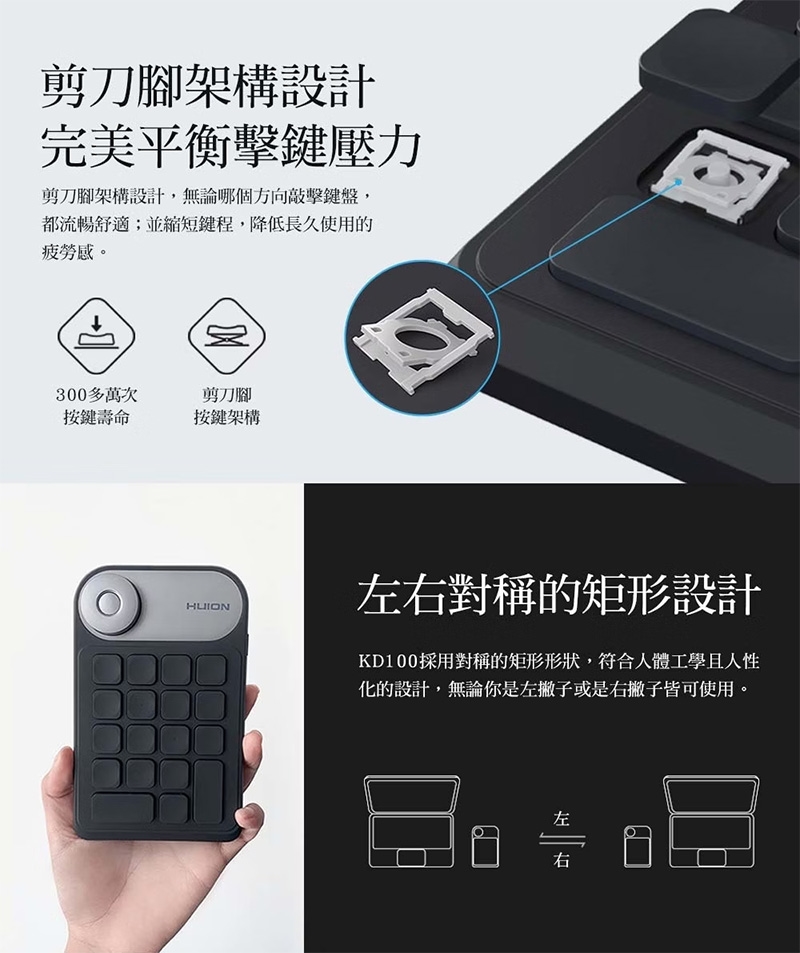 剪刀腳架構設計
完美平衡擊鍵壓力

剪刀腳架構設計，無論哪個方向敲擊鍵盤，都流暢舒適；並縮短鍵程，降低長久使用的疲勞感。

300多萬次
按鍵壽命

剪刀腳
按鍵架構

HUION

左右對稱的矩形設計

KD100採用對稱的矩形形狀，符合人體工學且人性化的設計，無論你是左撇子或是右撇子皆可使用。

左
右