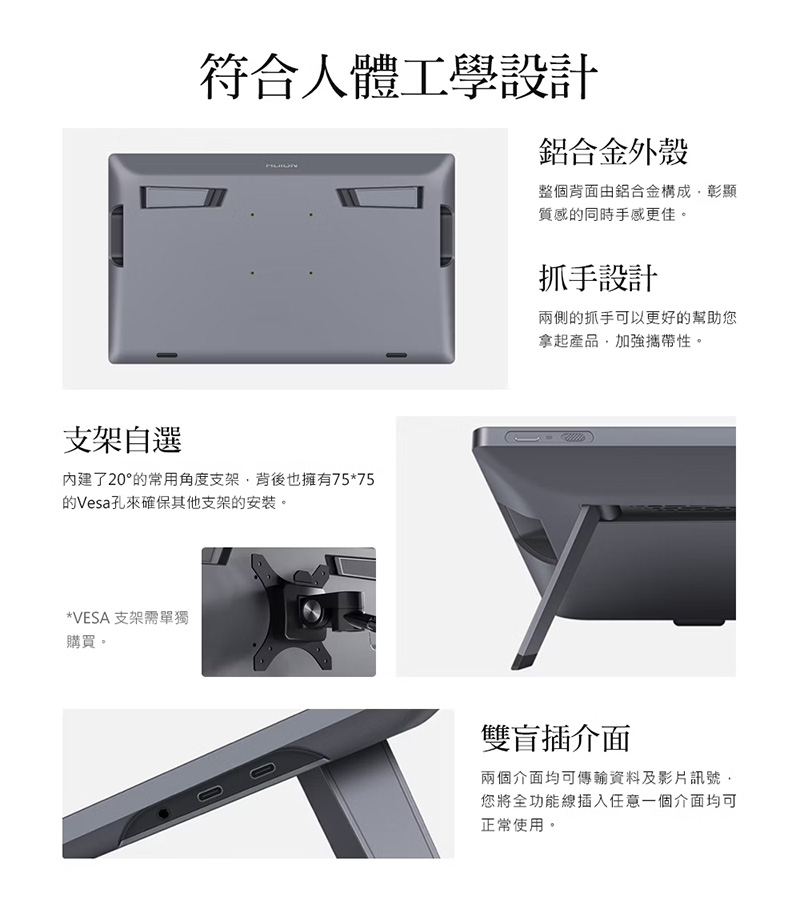 符合人體工學設計

HUION

鋁合金外殼

整個背面由鋁合金構成，彰顯質感的同時手感更佳。

抓手設計

兩側的抓手可以更好的幫助您拿起產品，加強攜帶性。

支架自選

內建了20°的常用角度支架，背後也擁有75*75的Vesa孔來確保其他支架的安裝。

*VESA 支架需單獨購買。

雙盲插介面

兩個介面均可傳輸資料及影片訊號，您將全功能線插入任意一個介面均可正常使用。