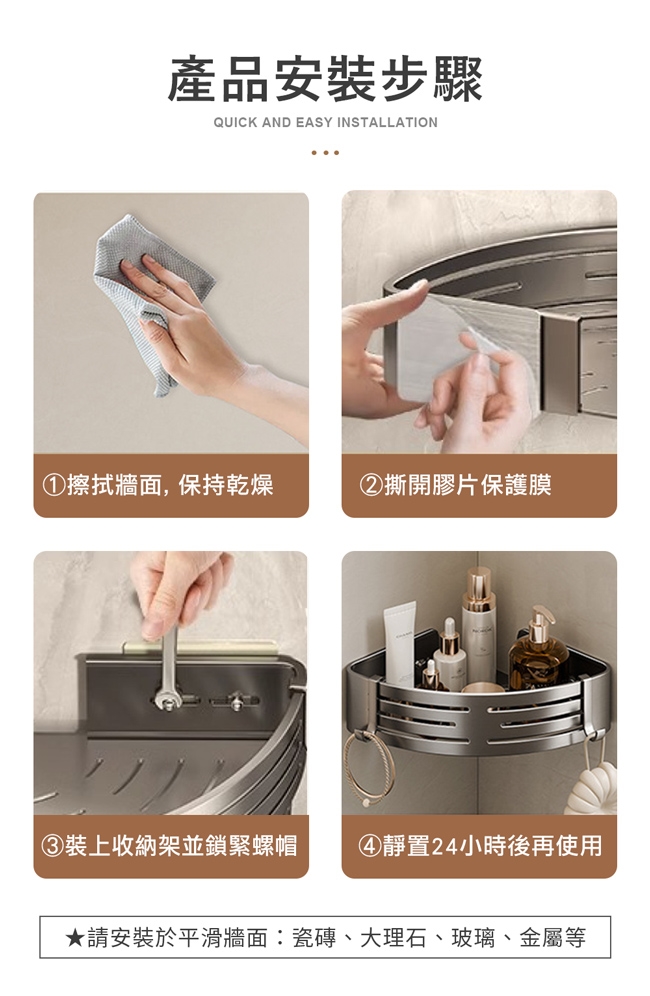 產品安裝步驟

QUICK AND EASY INSTALLATION

①擦拭牆面, 保持乾燥

②撕開膠片保護膜

③裝上收納架並鎖緊螺帽

④靜置24小時後再使用

★請安裝於平滑牆面：瓷磚、大理石、玻璃、金屬等