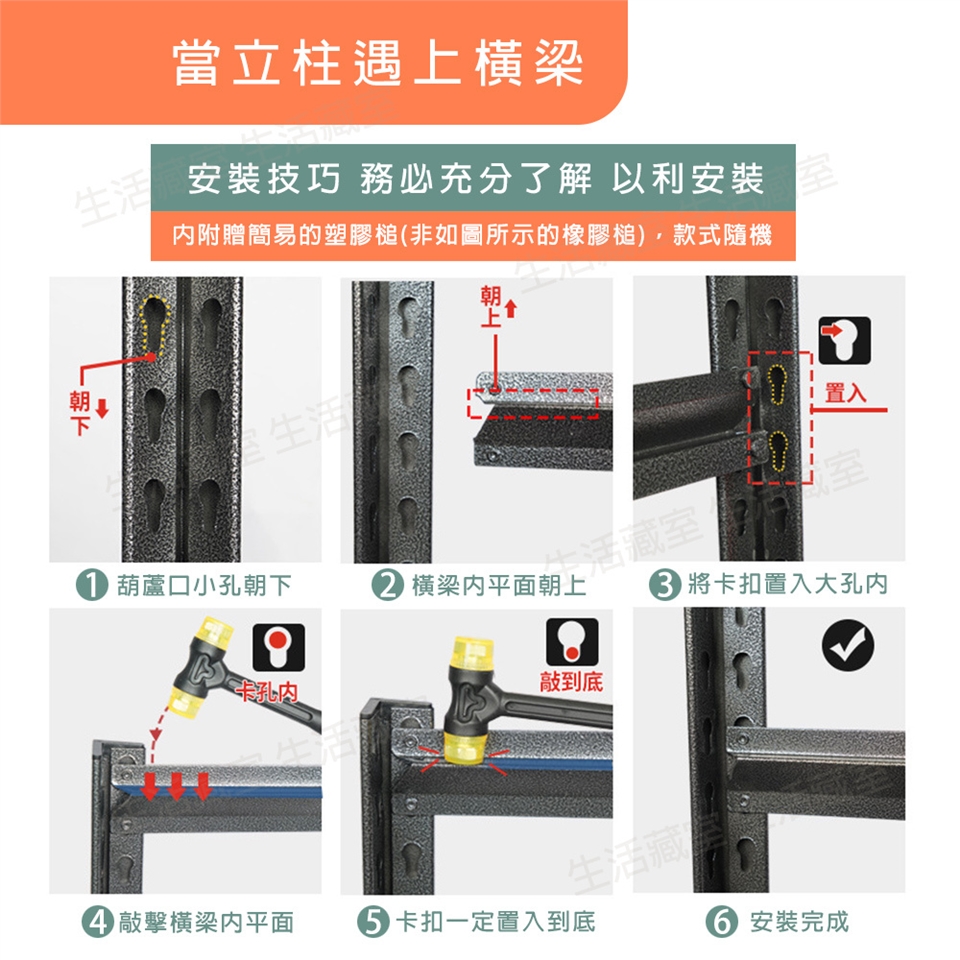 當立柱遇上橫梁

安裝技巧 務必充分了解 以利安裝

內附贈簡易的塑膠槌(非如圖所示的橡膠槌)，款式隨機

朝下

朝上

置入

1 葫蘆口小孔朝下

2 橫梁內平面朝上

3 將卡扣置入大孔內

卡孔內

敲到底

4 敲擊橫梁內平面

5 卡扣一定置入到底

6 安裝完成

生活藏室