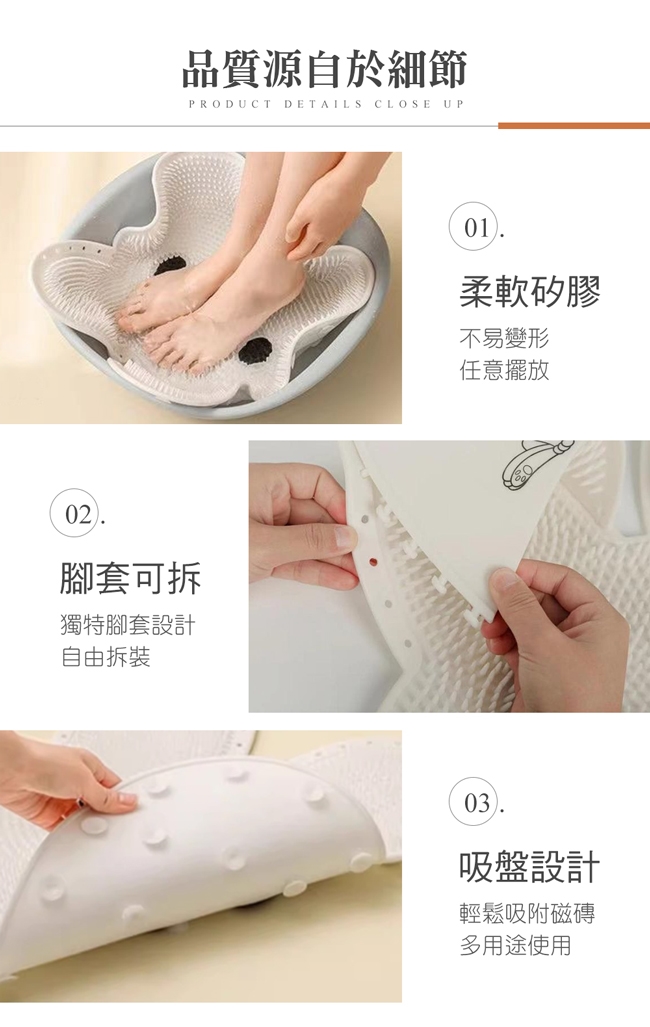 品質源自於細節
PRODUCT DETAILS CLOSE UP

01.
柔軟矽膠
不易變形
任意擺放

02.
腳套可拆
獨特腳套設計
自由拆裝

03.
吸盤設計
輕鬆吸附磁磚
多用途使用