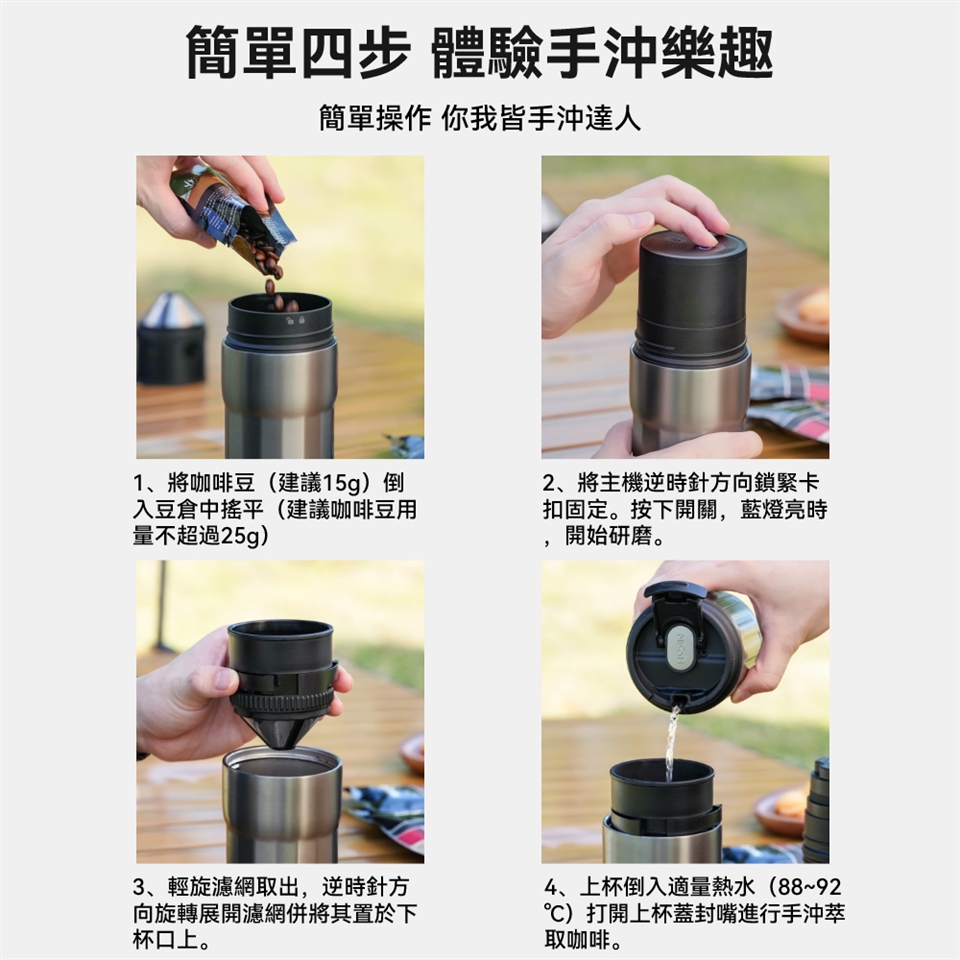 簡單四步 體驗手沖樂趣

簡單操作 你我皆手沖達人

1、將咖啡豆（建議15g）倒入豆倉中搖平（建議咖啡豆用量不超過25g）

2、將主機逆時針方向鎖緊卡扣固定。按下開關，藍燈亮時，開始研磨。

3、輕旋濾網取出，逆時針方向旋轉展開濾網併將其置於下杯口上。

4、上杯倒入適量熱水（88~92℃）打開上杯蓋封嘴進行手沖萃取咖啡。