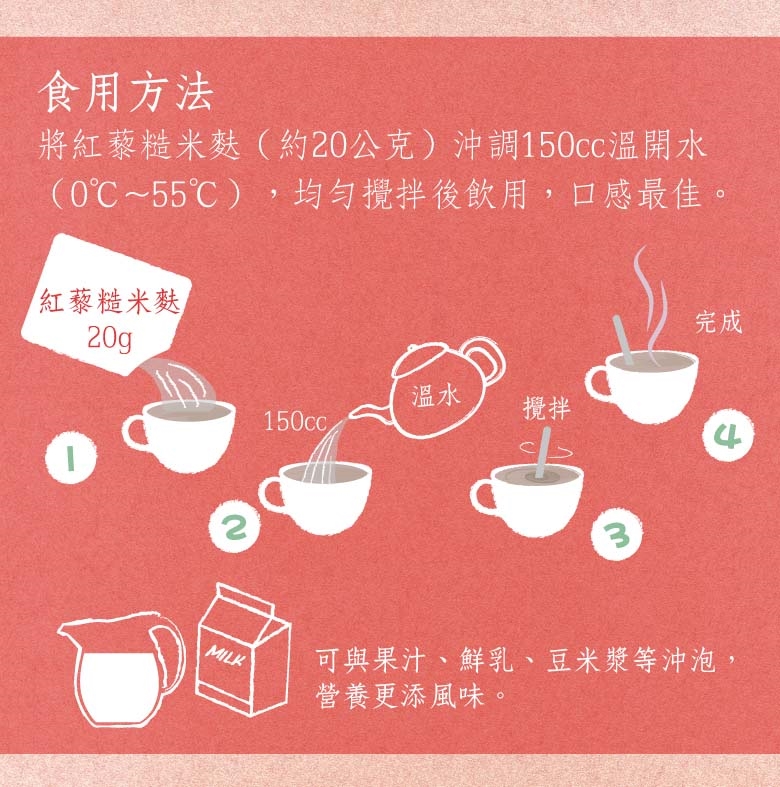 食用方法
將紅藜糙米麩（約20公克）沖調150cc溫開水（0℃~55℃），均勻攪拌後飲用，口感最佳。

紅藜糙米麩
20g

1

150cc

溫水

2

攪拌

3

完成

4

MILK

可與果汁、鮮乳、豆米漿等沖泡，營養更添風味。