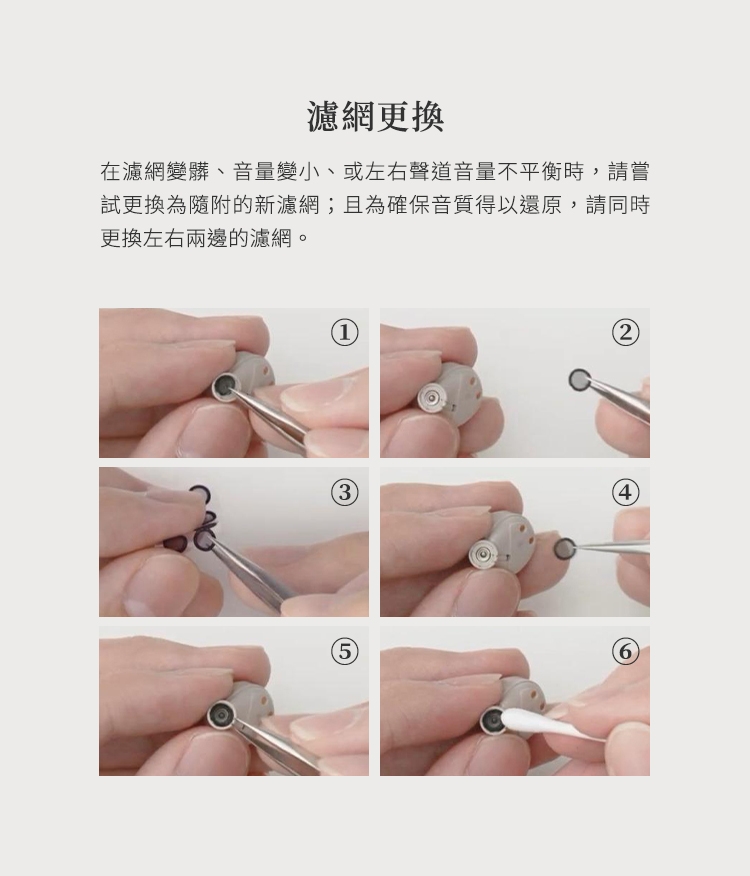 濾網更換

在濾網變髒、音量變小、或左右聲道音量不平衡時，請嘗試更換為隨附的新濾網；且為確保音質得以還原，請同時更換左右兩邊的濾網。

①

②

③

④

⑤

⑥