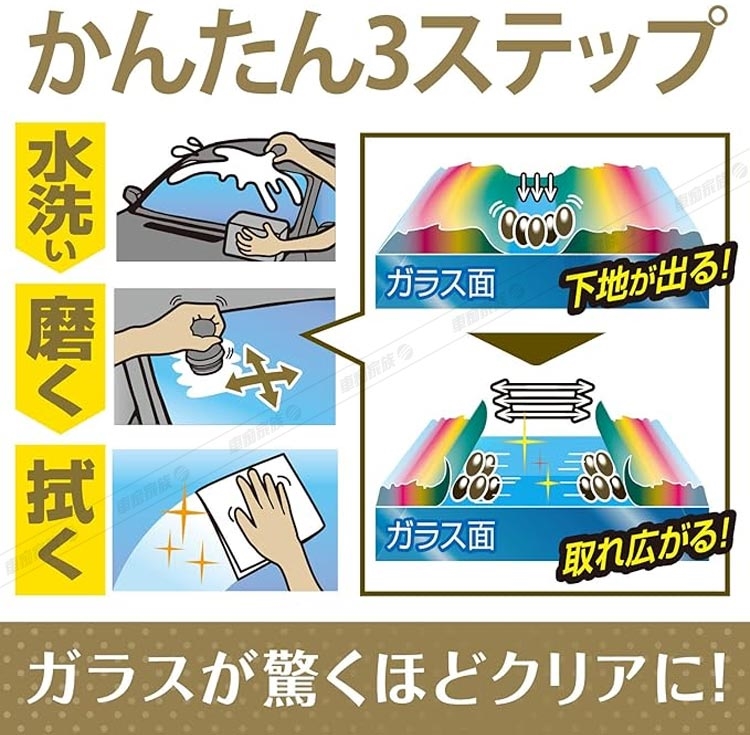 かんたん3ステップ

水洗い

磨く

拭く

ガラス面

下地が出る!

ガラス面

取れ広がる!

ガラスが驚くほどクリアに!