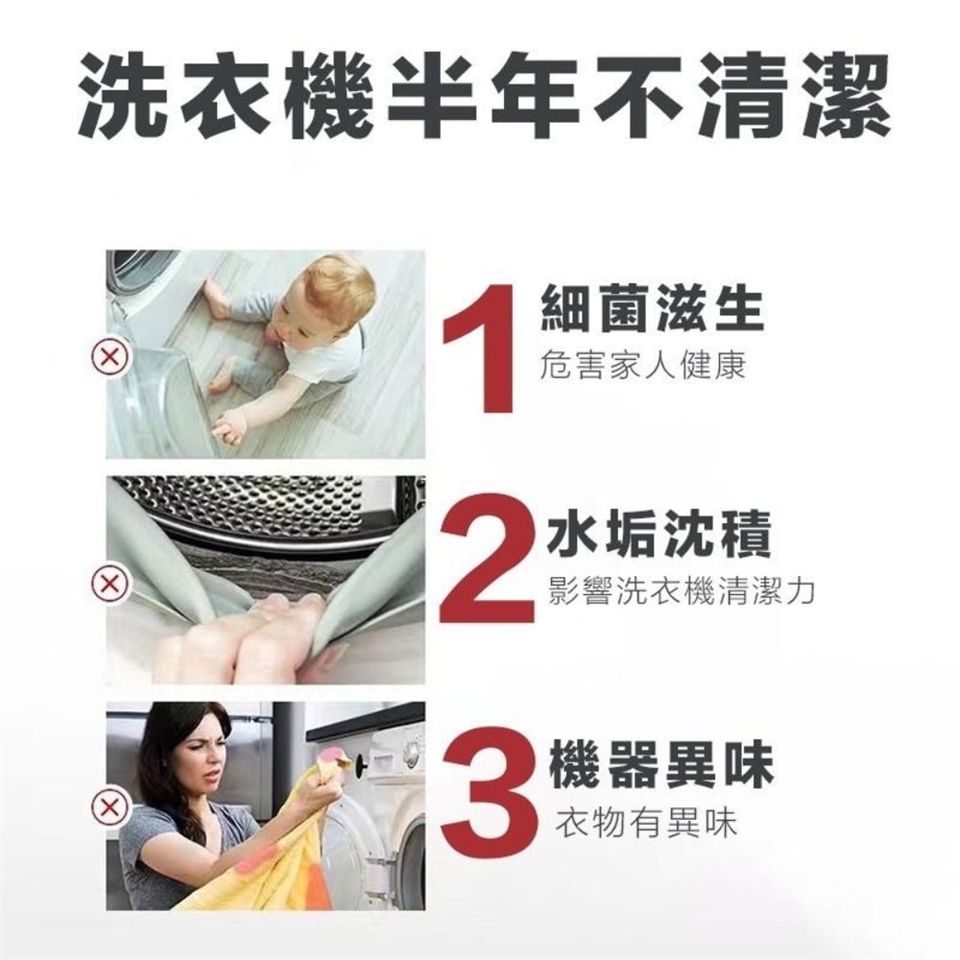 洗衣機半年不清潔

1 細菌滋生
危害家人健康

2 水垢沈積
影響洗衣機清潔力

3 機器異味
衣物有異味