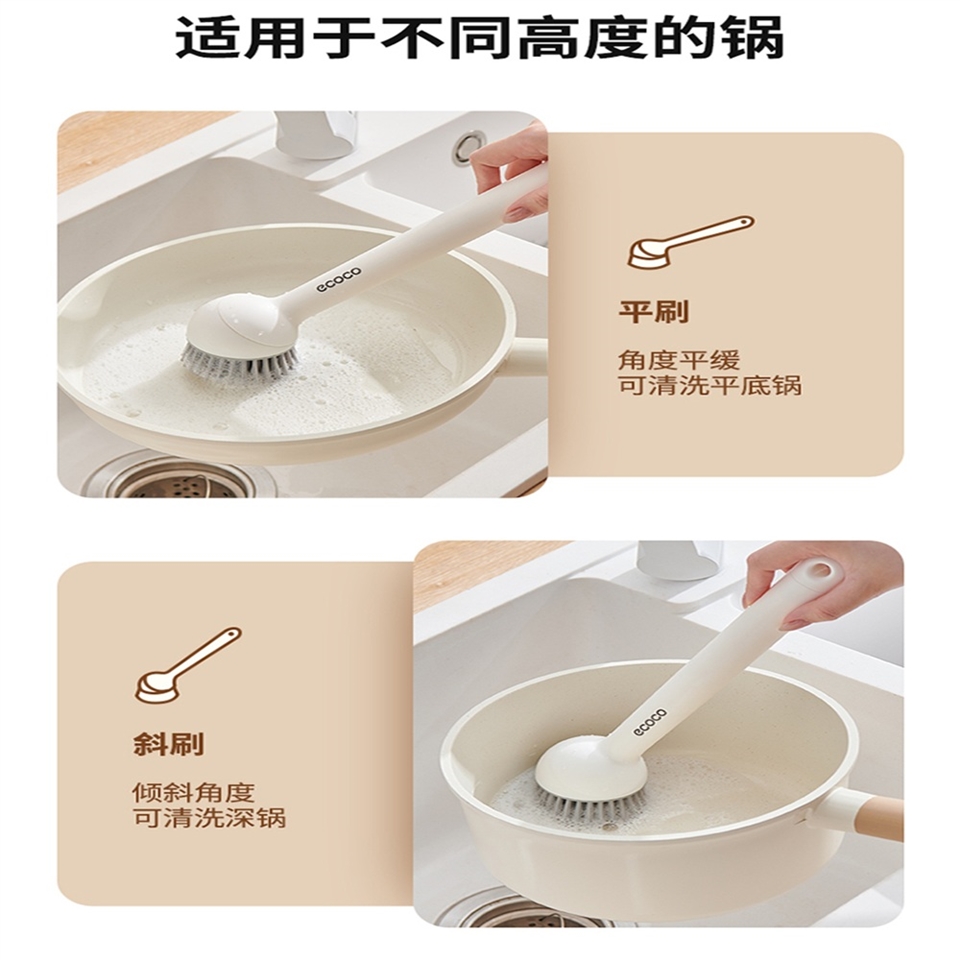 适用于不同高度的锅

ecoco

平刷

角度平缓
可清洗平底锅

斜刷

倾斜角度
可清洗深锅

ecoco