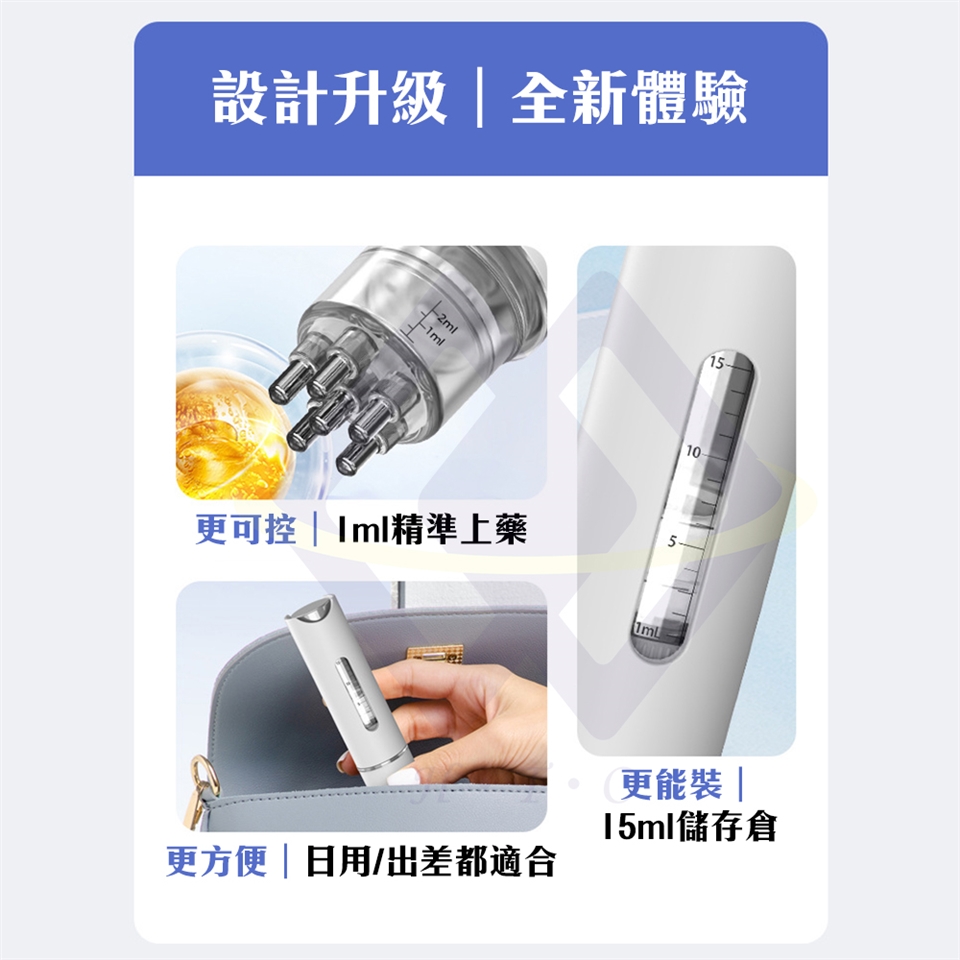 設計升級｜全新體驗

2ml
1ml

更可控｜1ml精準上藥

15
10
5
1mL

更方便｜日用/出差都適合

更能裝｜
15ml儲存倉