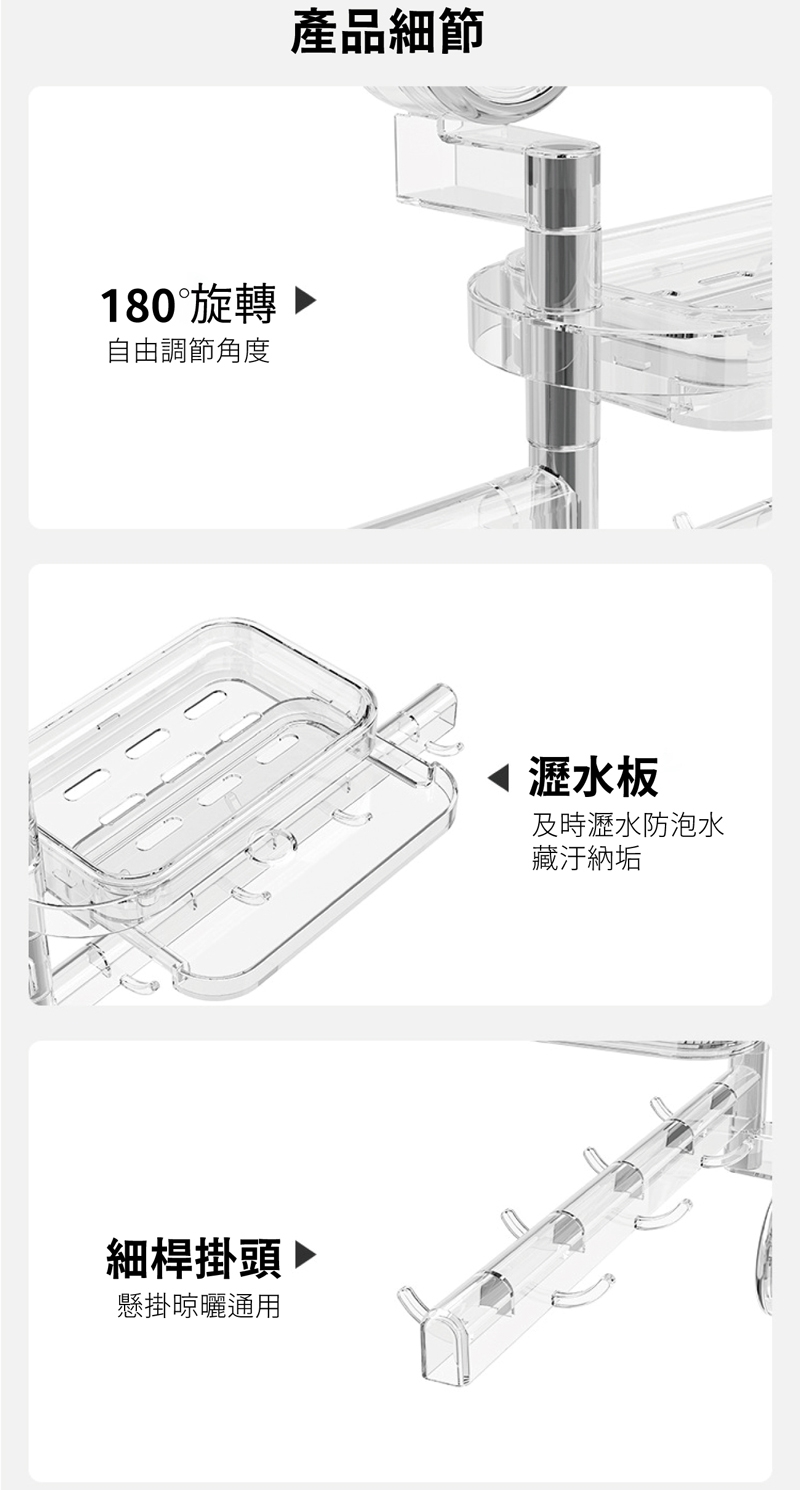 產品細節

180°旋轉 ▶
自由調節角度

◀ 瀝水板
及時瀝水防泡水
藏汙納垢

細桿掛頭 ▶
懸掛晾曬通用