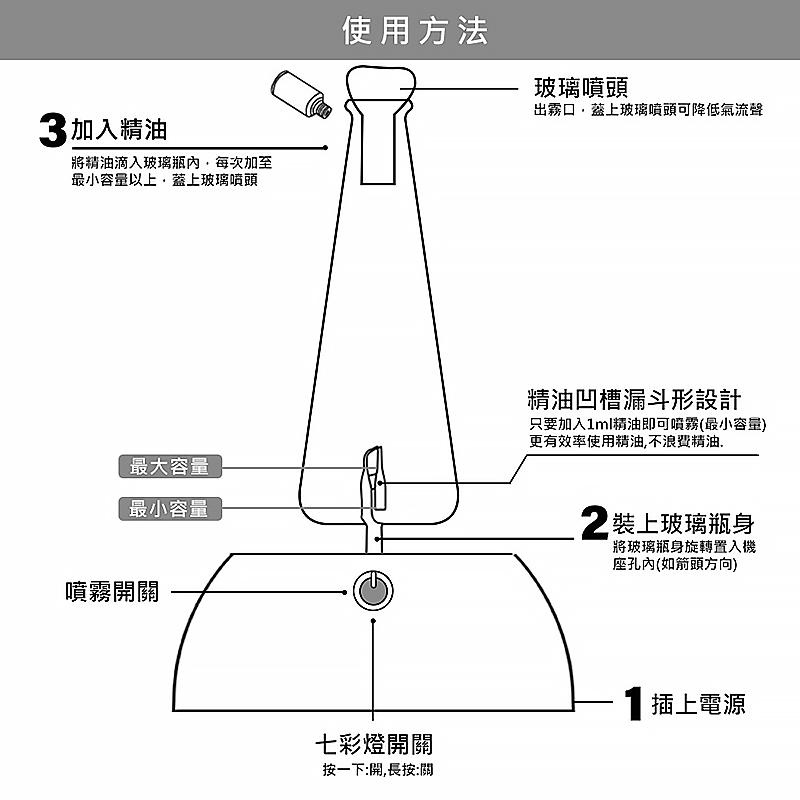 使用方法

3 加入精油
將精油滴入玻璃瓶內，每次加至最小容量以上，蓋上玻璃噴頭

玻璃噴頭
出霧口，蓋上玻璃噴頭可降低氣流聲

精油凹槽漏斗形設計
只要加入1ml精油即可噴霧(最小容量)
更有效率使用精油,不浪費精油.

最大容量

最小容量

2 裝上玻璃瓶身
將玻璃瓶身旋轉置入機座孔內(如箭頭方向)

噴霧開關

1 插上電源

七彩燈開關
按一下:開,長按:關