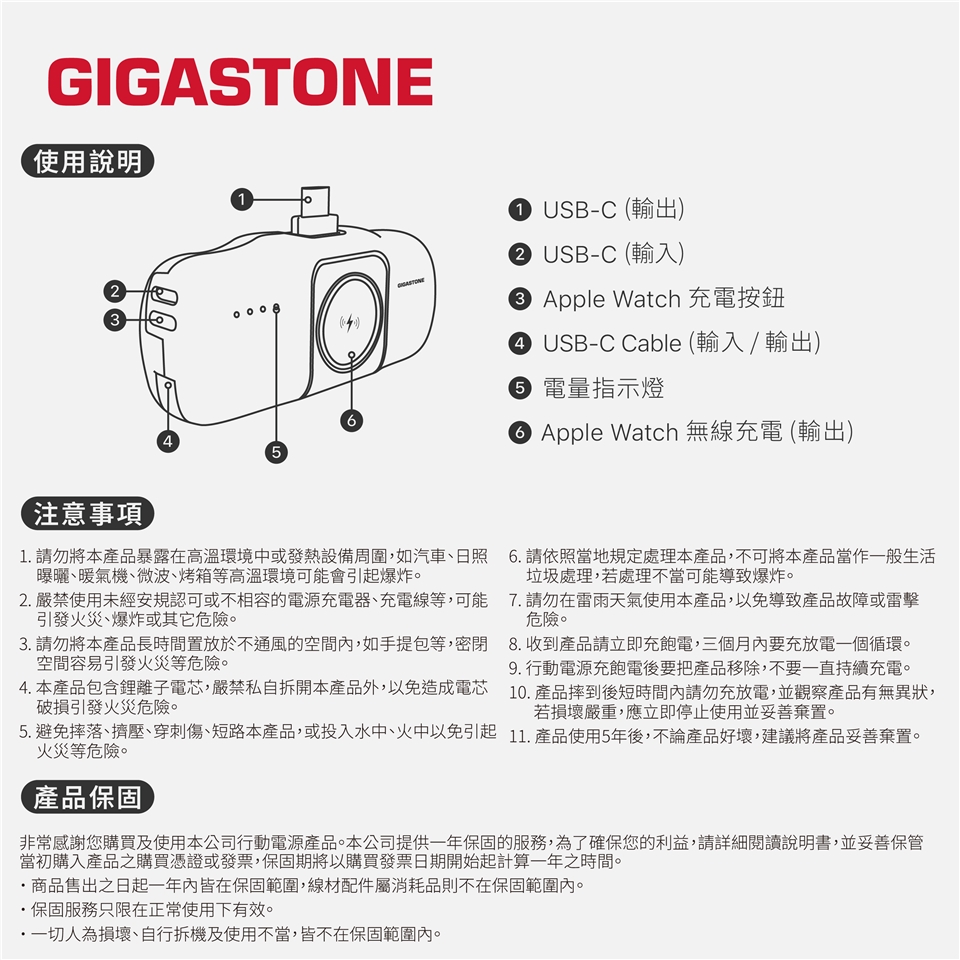 GIGASTONE

使用說明

1
2
3
4
5
6
GIGASTONE

❶ USB-C (輸出)
❷ USB-C (輸入)
❸ Apple Watch 充電按鈕
❹ USB-C Cable (輸入 / 輸出)
❺ 電量指示燈
❻ Apple Watch 無線充電 (輸出)

注意事項

1. 請勿將本產品暴露在高溫環境中或發熱設備周圍,如汽車、日照曝曬、暖氣機、微波、烤箱等高溫環境可能會引起爆炸。
2. 嚴禁使用未經安規認可或不相容的電源充電器、充電線等,可能引發火災、爆炸或其它危險。
3. 請勿將本產品長時間置放於不通風的空間內,如手提包等,密閉空間容易引發火災等危險。
4. 本產品包含鋰離子電芯,嚴禁私自拆開本產品外,以免造成電芯破損引發火災危險。
5. 避免摔落、擠壓、穿刺傷、短路本產品,或投入水中、火中以免引起火災等危險。

6. 請依照當地規定處理本產品,不可將本產品當作一般生活垃圾處理,若處理不當可能導致爆炸。
7. 請勿在雷雨天氣使用本產品,以免導致產品故障或雷擊危險。
8. 收到產品請立即充飽電,三個月內要充放電一個循環。
9. 行動電源充飽電後要把產品移除,不要一直持續充電。
10. 產品摔到後短時間內請勿充放電,並觀察產品有無異狀,若損壞嚴重,應立即停止使用並妥善棄置。
11. 產品使用5年後,不論產品好壞,建議將產品妥善棄置。

產品保固

非常感謝您購買及使用本公司行動電源產品。本公司提供一年保固的服務,為了確保您的利益,請詳細閱讀說明書,並妥善保管當初購入產品之購買憑證或發票,保固期將以購買發票日期開始起計算一年之時間。
・商品售出之日起一年內皆在保固範圍,線材配件屬消耗品則不在保固範圍內。
・保固服務只限在正常使用下有效。
・一切人為損壞、自行拆機及使用不當,皆不在保固範圍內。