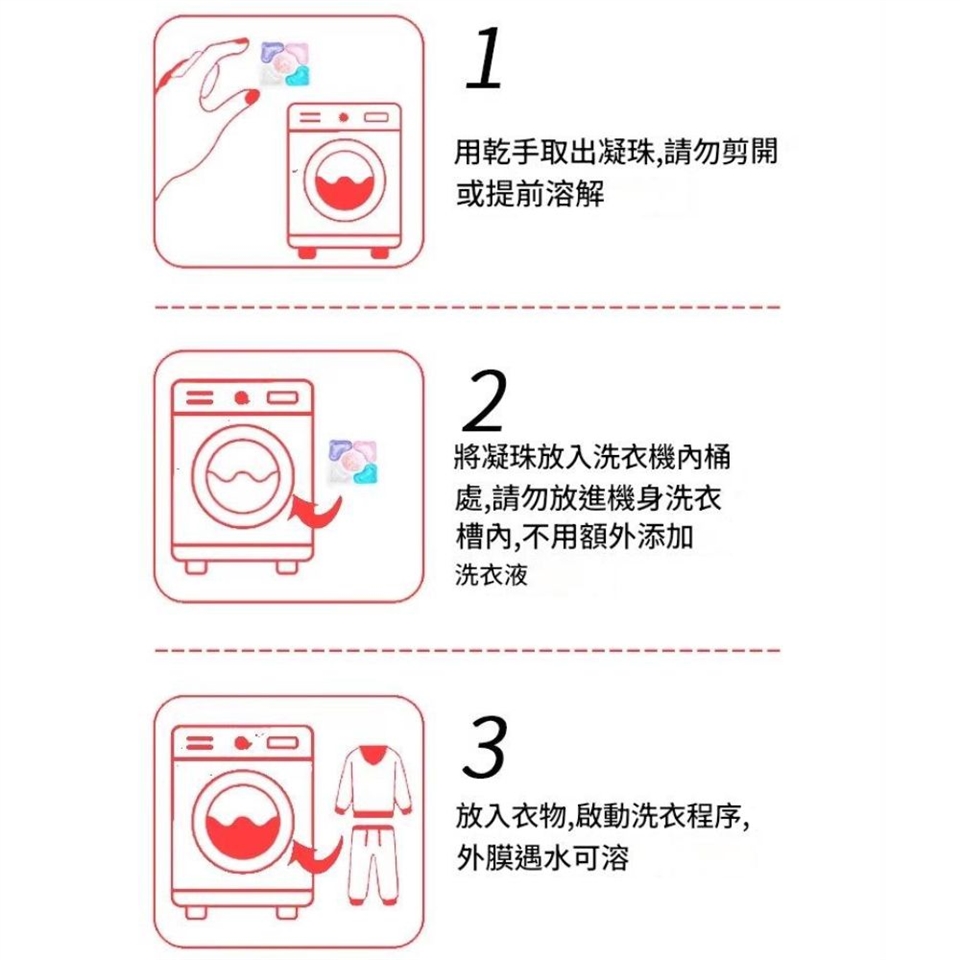 1

用乾手取出凝珠,請勿剪開或提前溶解

2

將凝珠放入洗衣機內桶處,請勿放進機身洗衣槽內,不用額外添加洗衣液

3

放入衣物,啟動洗衣程序,外膜遇水可溶