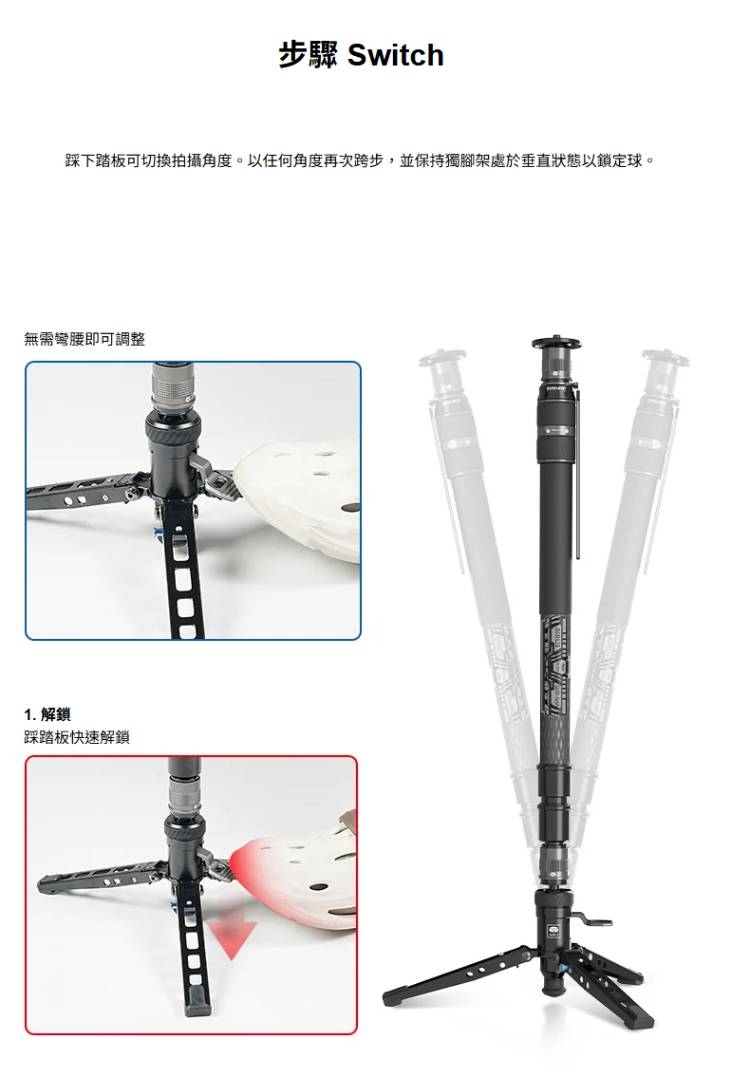 步驟 Switch

踩下踏板可切換拍攝角度。以任何角度再次跨步，並保持獨腳架處於垂直狀態以鎖定球。

無需彎腰即可調整

1. 解鎖
踩踏板快速解鎖