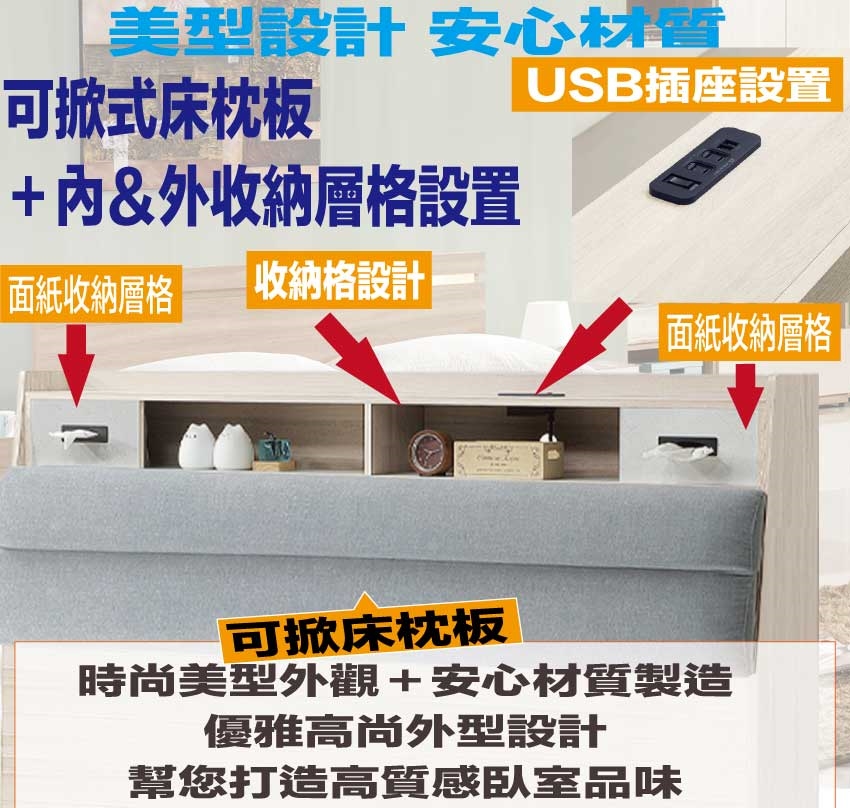 美型設計 安心材質

USB插座設置

可掀式床枕板
＋內&外收納層格設置

面紙收納層格

收納格設計

面紙收納層格

可掀床枕板

時尚美型外觀＋安心材質製造
優雅高尚外型設計
幫您打造高質感臥室品味