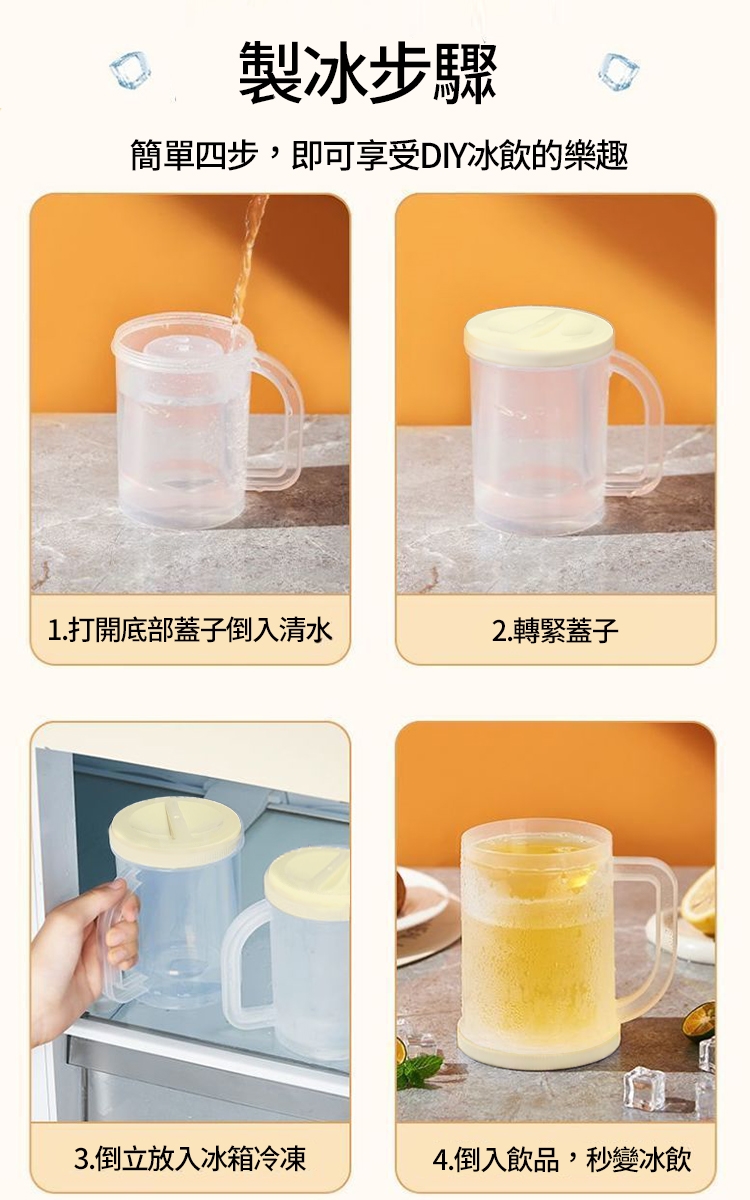 製冰步驟

簡單四步，即可享受DIY冰飲的樂趣

1.打開底部蓋子倒入清水

2.轉緊蓋子

3.倒立放入冰箱冷凍

4.倒入飲品，秒變冰飲