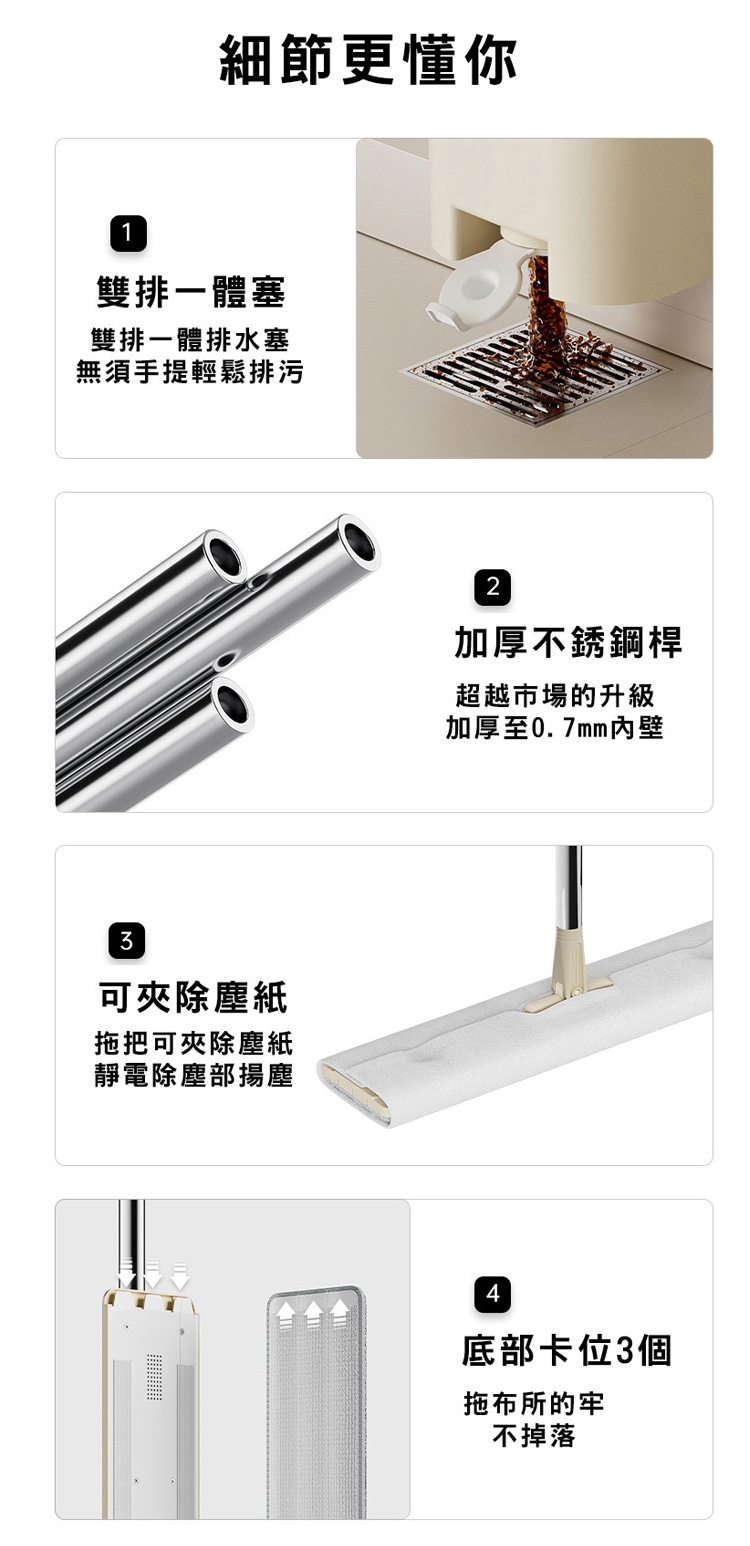 細節更懂你

1
雙排一體塞
雙排一體排水塞
無須手提輕鬆排污

2
加厚不銹鋼桿
超越市場的升級
加厚至0.7mm內壁

3
可夾除塵紙
拖把可夾除塵紙
靜電除塵部揚塵

4
底部卡位3個
拖布所的牢
不掉落