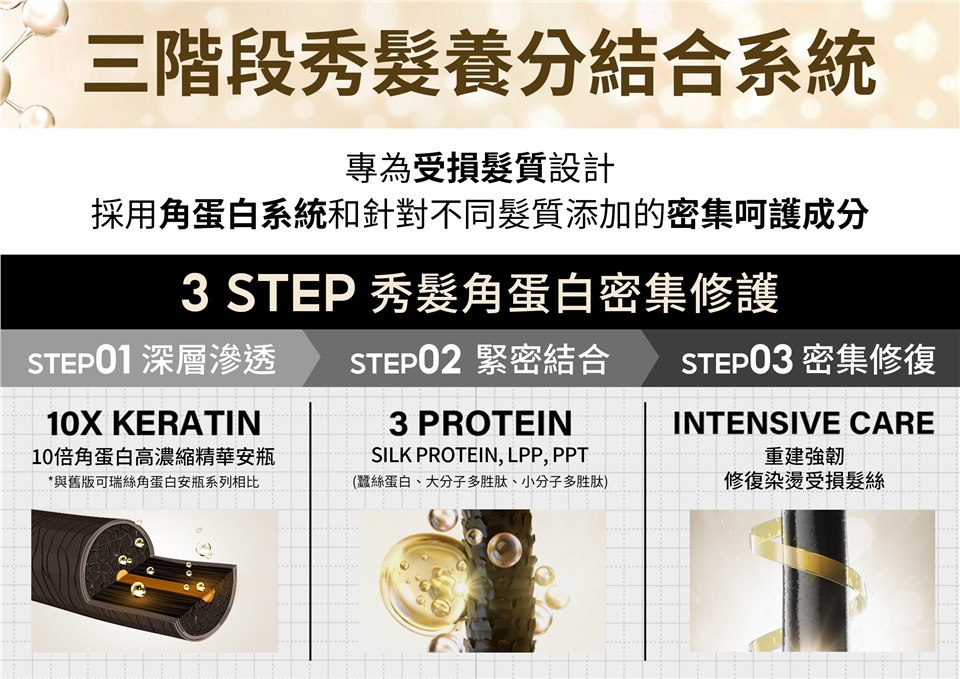 三階段秀髮養分結合系統

專為受損髮質設計
採用角蛋白系統和針對不同髮質添加的密集呵護成分

3 STEP 秀髮角蛋白密集修護

STEP01 深層滲透

10X KERATIN
10倍角蛋白高濃縮精華安瓶
*與舊版可瑞絲角蛋白安瓶系列相比

STEP02 緊密結合

3 PROTEIN
SILK PROTEIN, LPP, PPT
(蠶絲蛋白、大分子多胜肽、小分子多胜肽)

STEP03 密集修復

INTENSIVE CARE
重建強韌
修復染燙受損髮絲