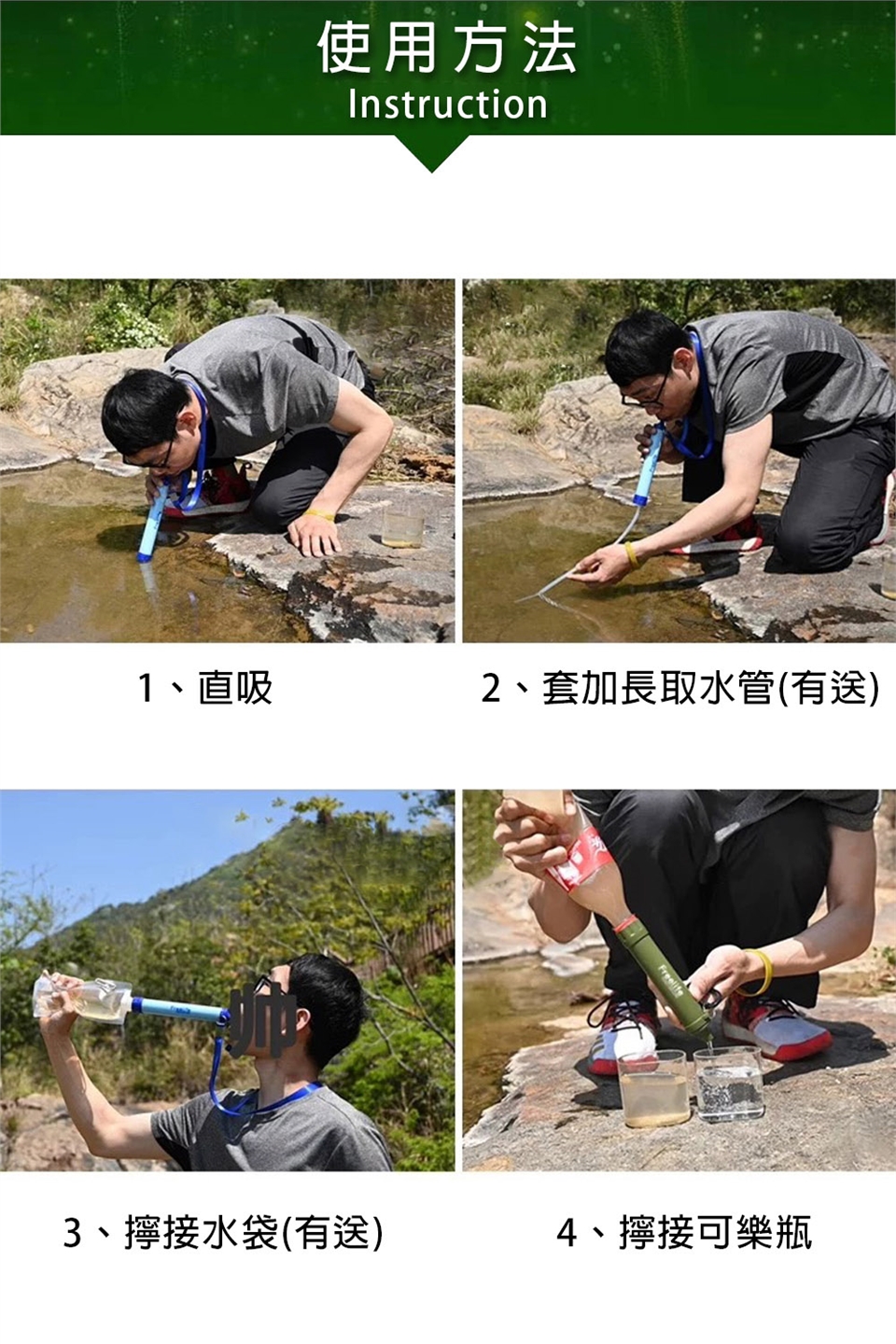 使用方法
Instruction

1、直吸

2、套加長取水管(有送)

帅

3、擰接水袋(有送)

4、擰接可樂瓶