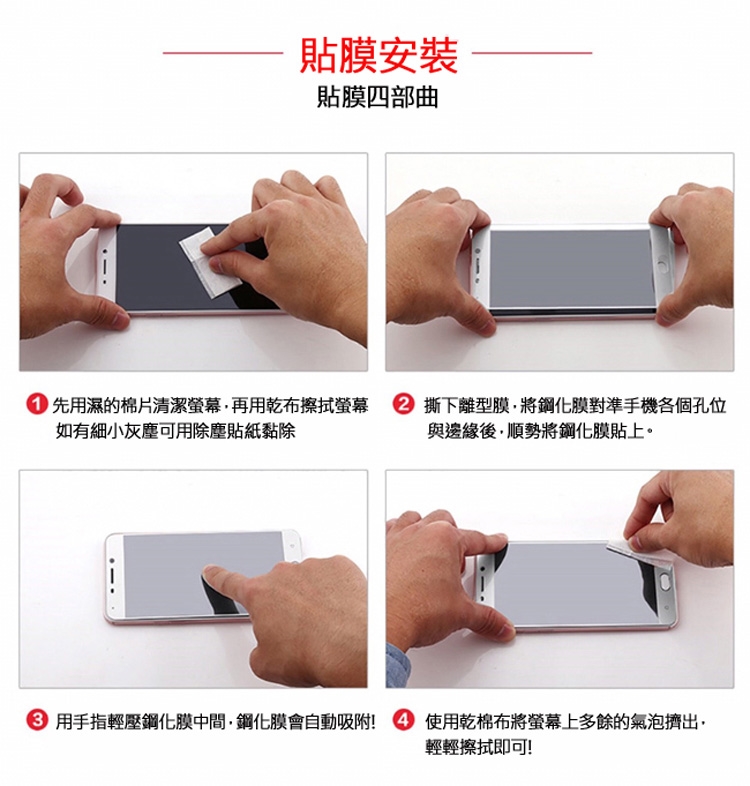 貼膜安裝
貼膜四部曲

1 先用濕的棉片清潔螢幕，再用乾布擦拭螢幕
如有細小灰塵可用除塵貼紙黏除

2 撕下離型膜，將鋼化膜對準手機各個孔位
與邊緣後，順勢將鋼化膜貼上。

3 用手指輕壓鋼化膜中間，鋼化膜會自動吸附!

4 使用乾棉布將螢幕上多餘的氣泡擠出，
輕輕擦拭即可!